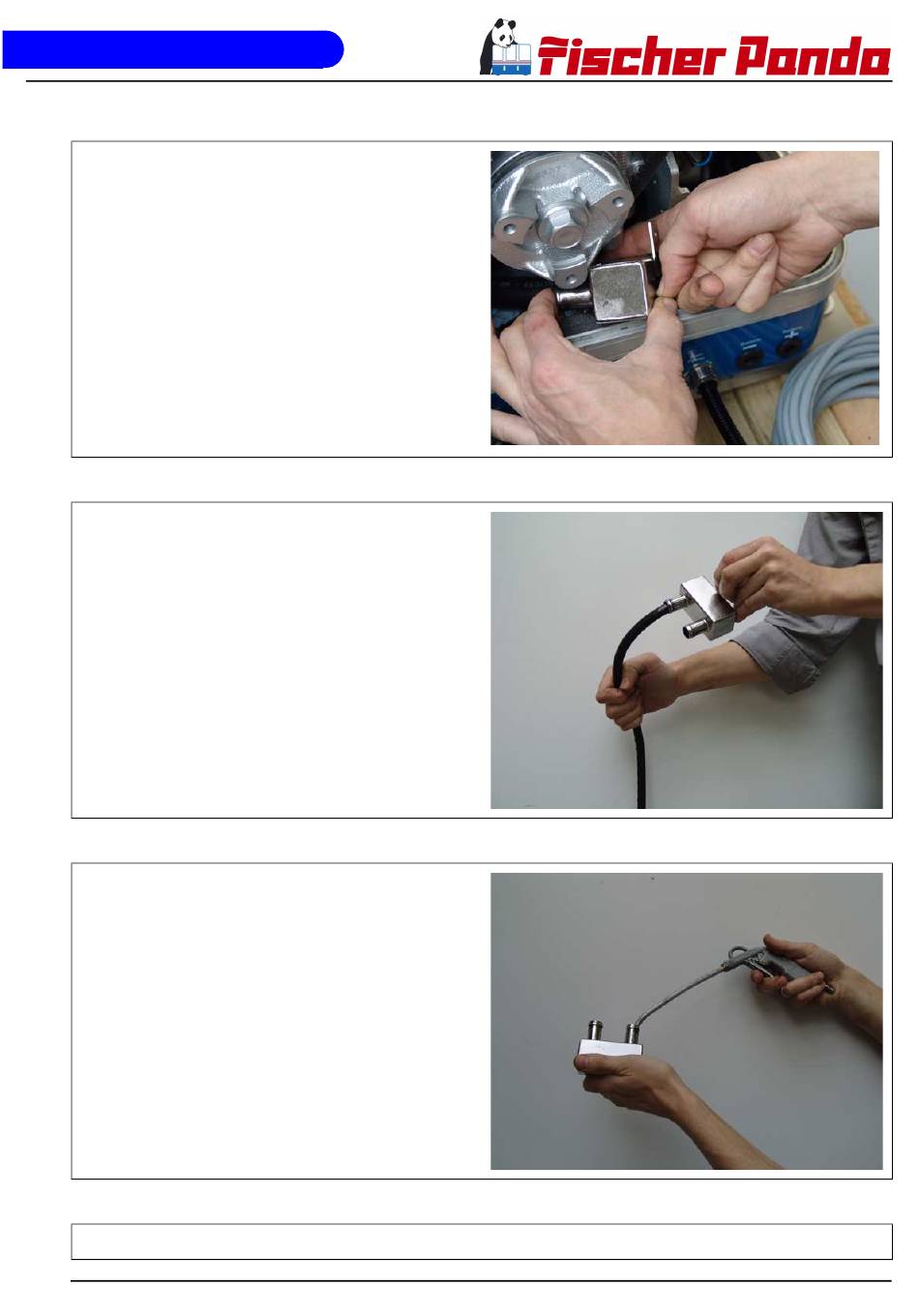 Fischer Panda