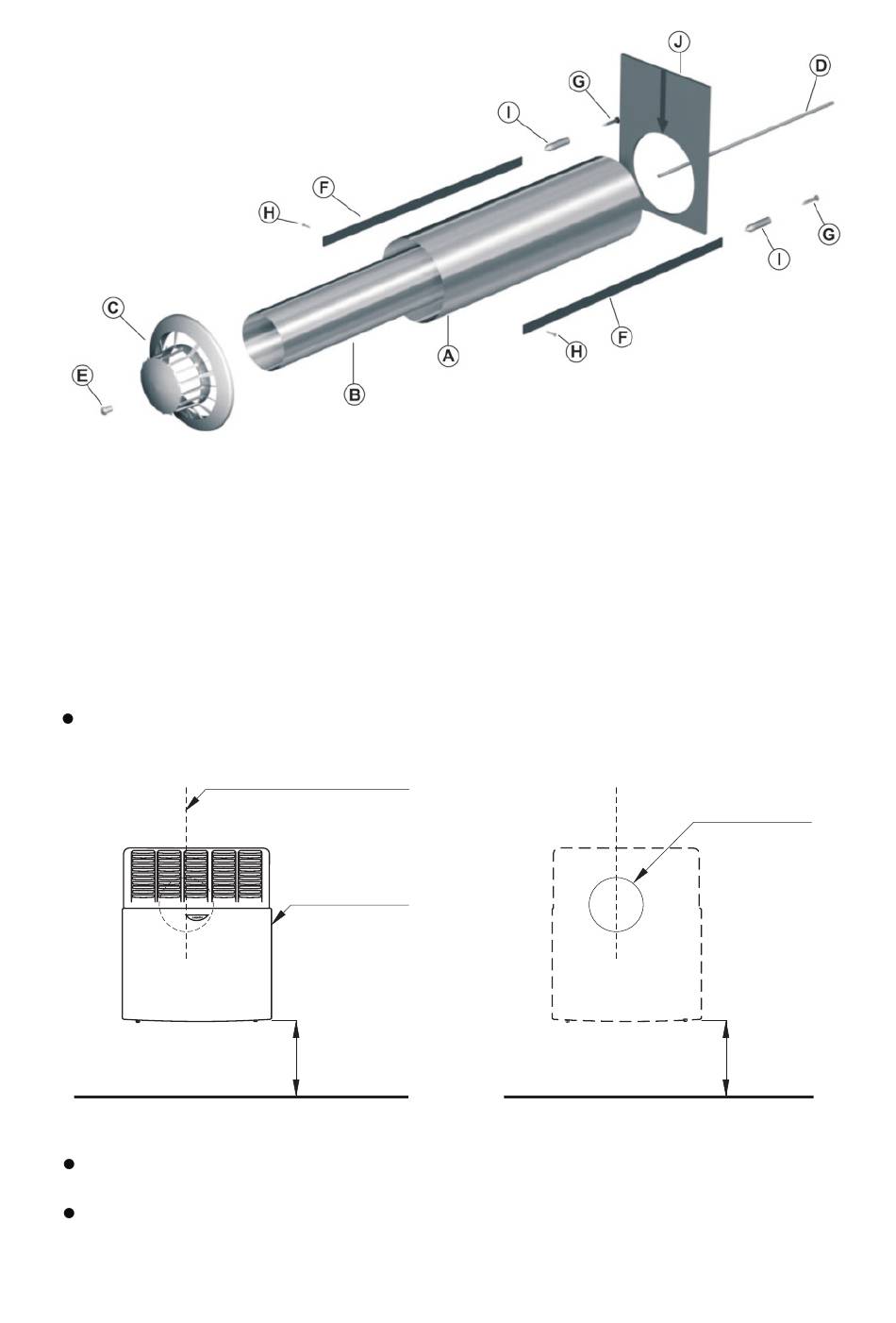 J
D
G
I
F
H
G
I
C
F
H
A
E
B