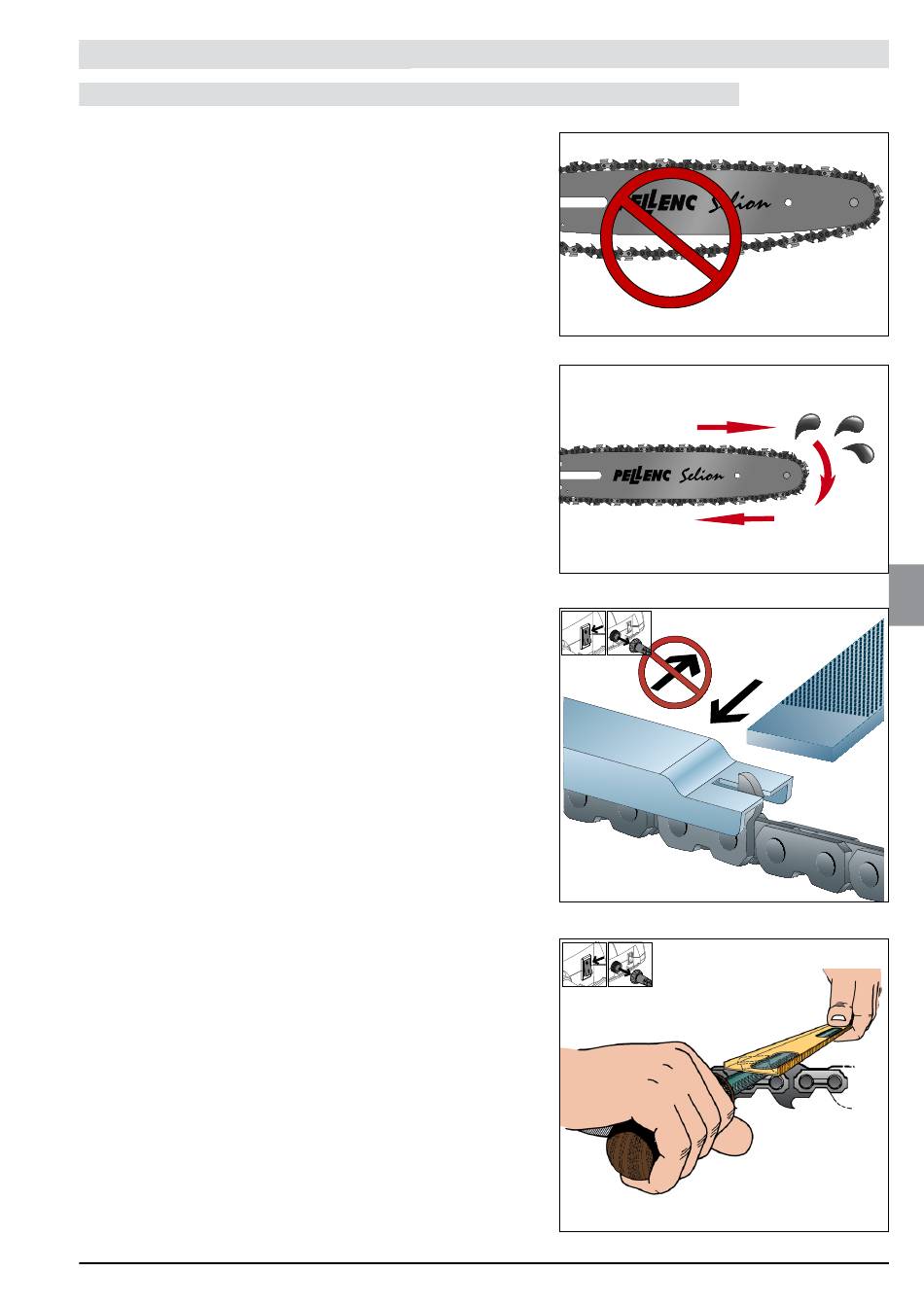 PELLENC Selion

PELLENC Selion