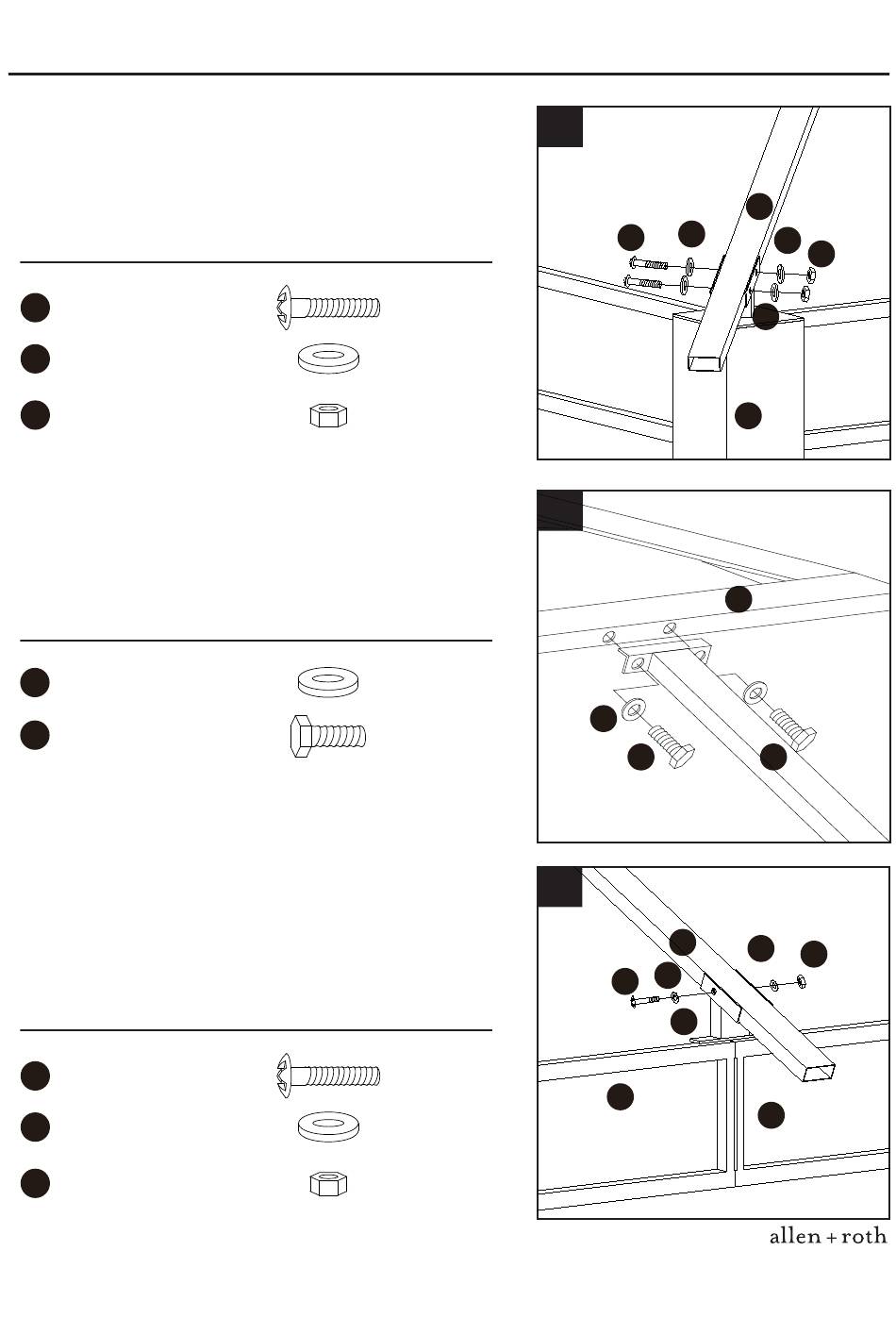 allen + roth