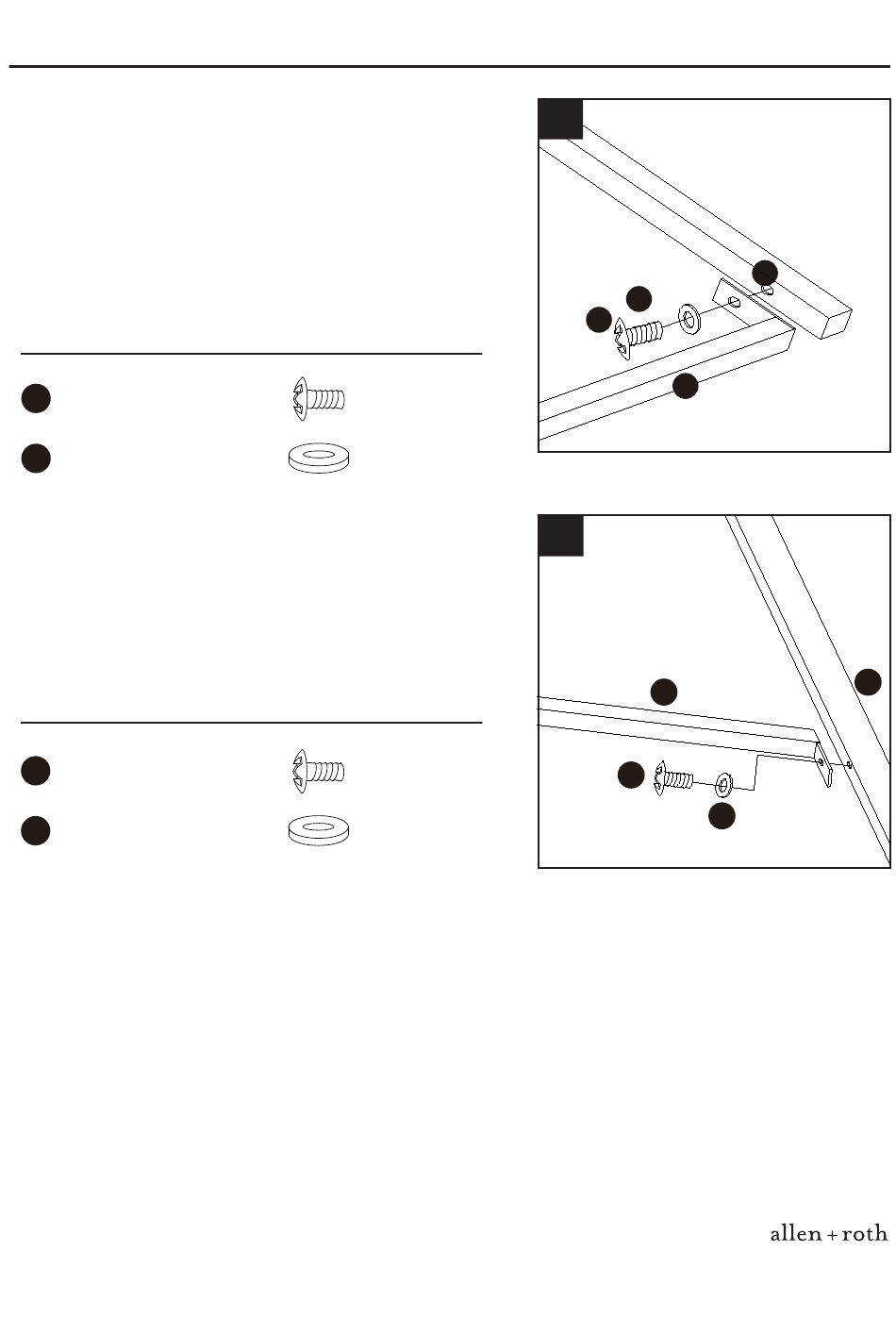 allen + roth