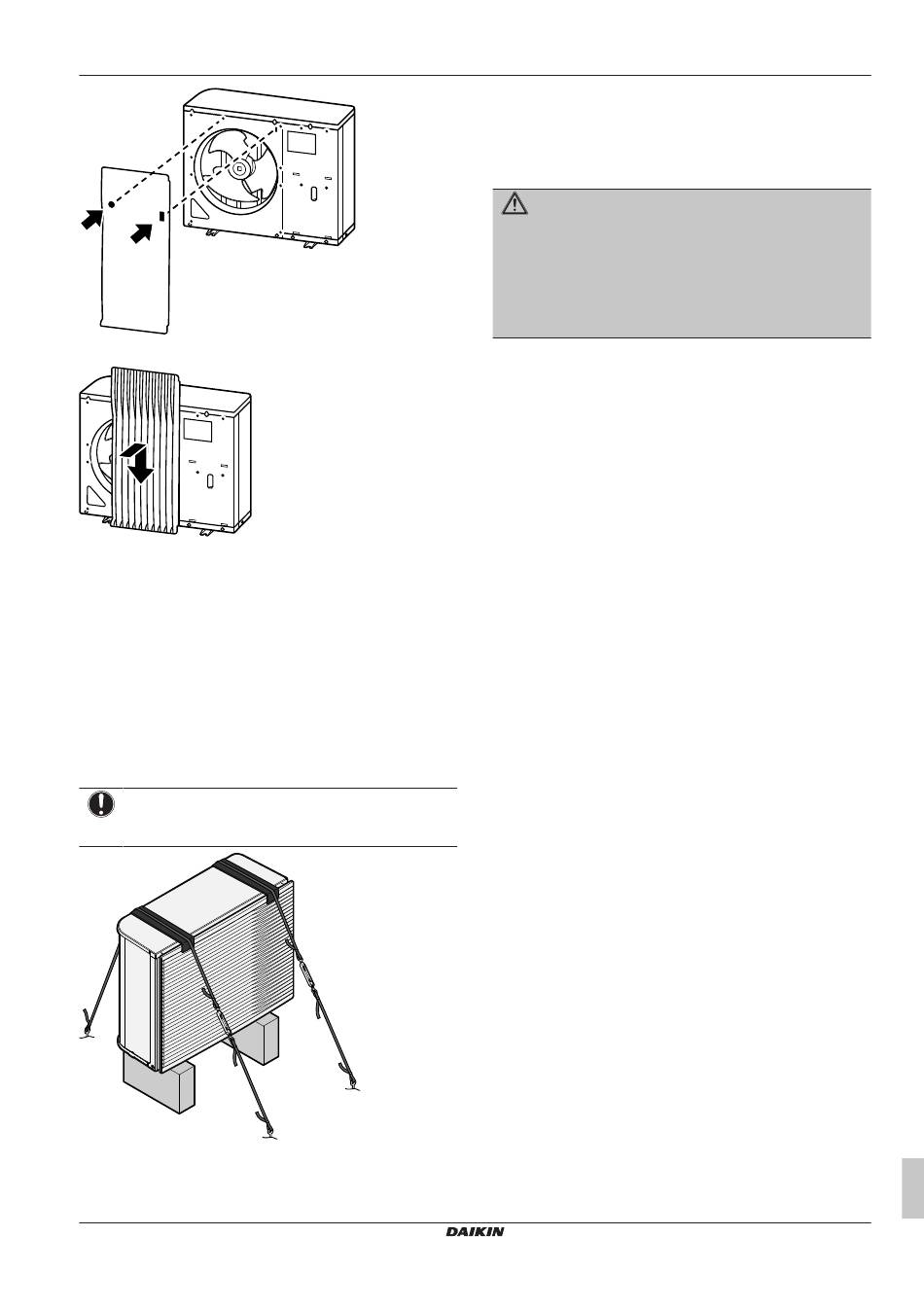 DAIKIN