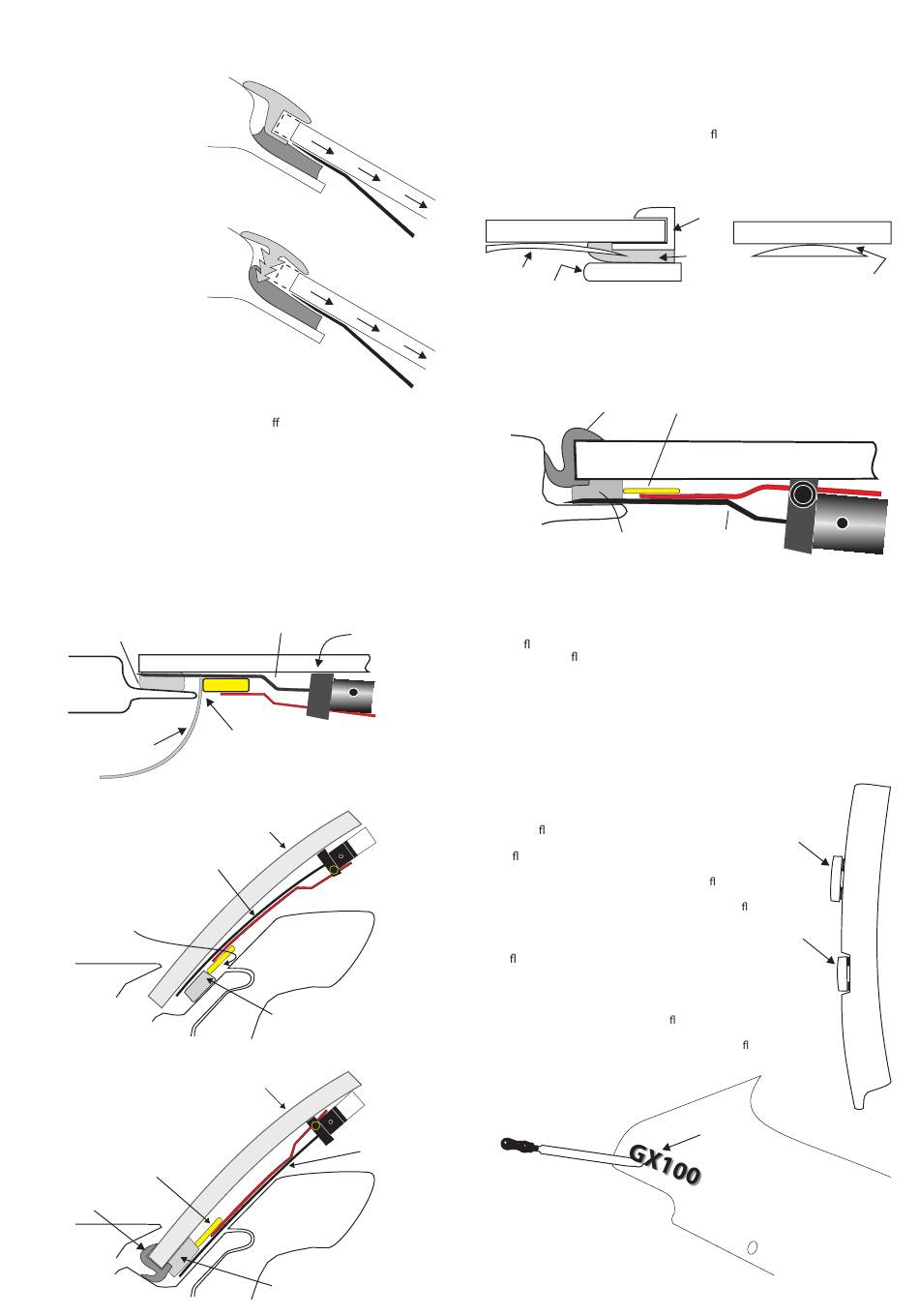 fl

ff

fl
fl

fl
fl
fl
fl
fl
fl
fl

GX100