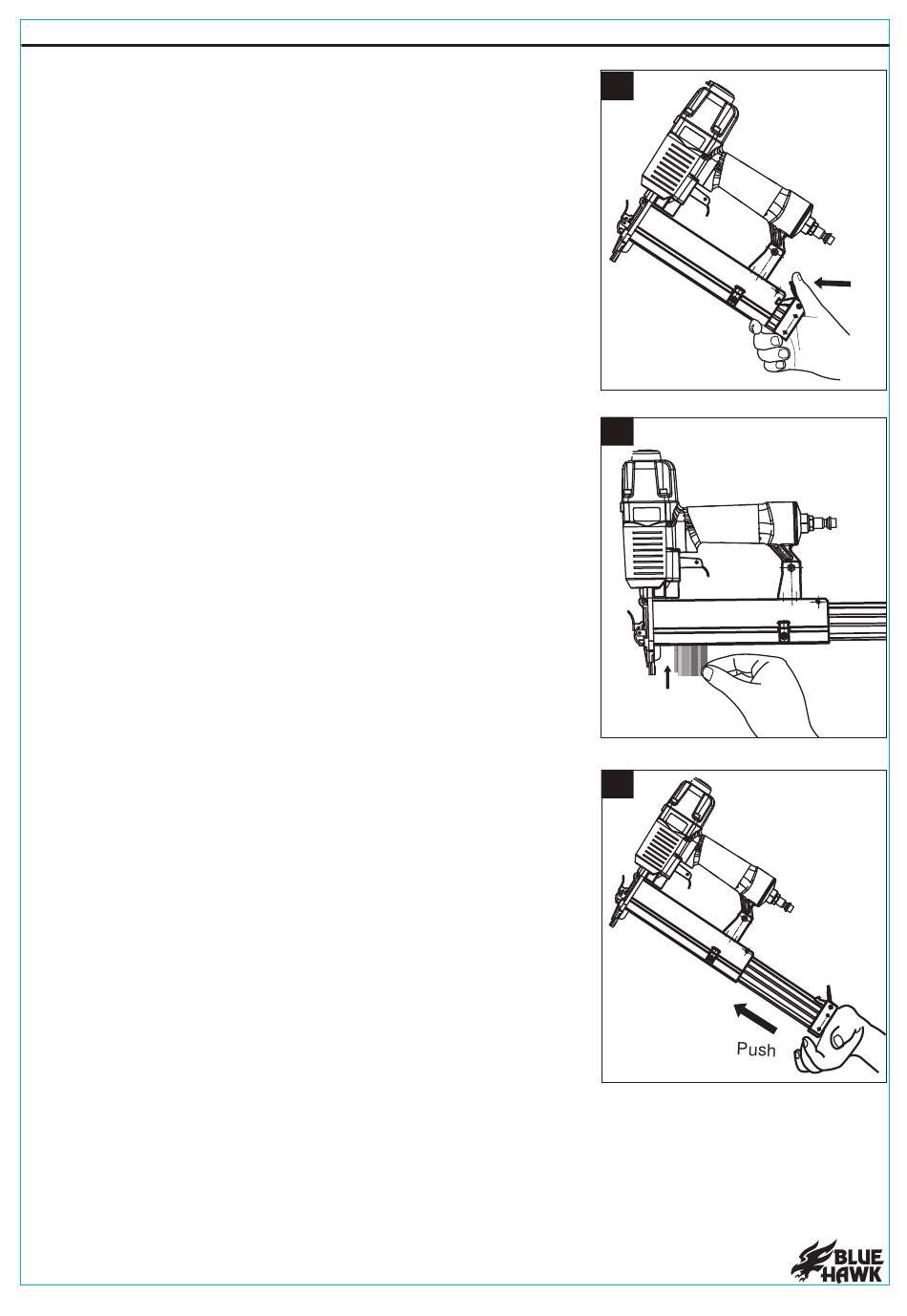 Push

BLUE HAWK