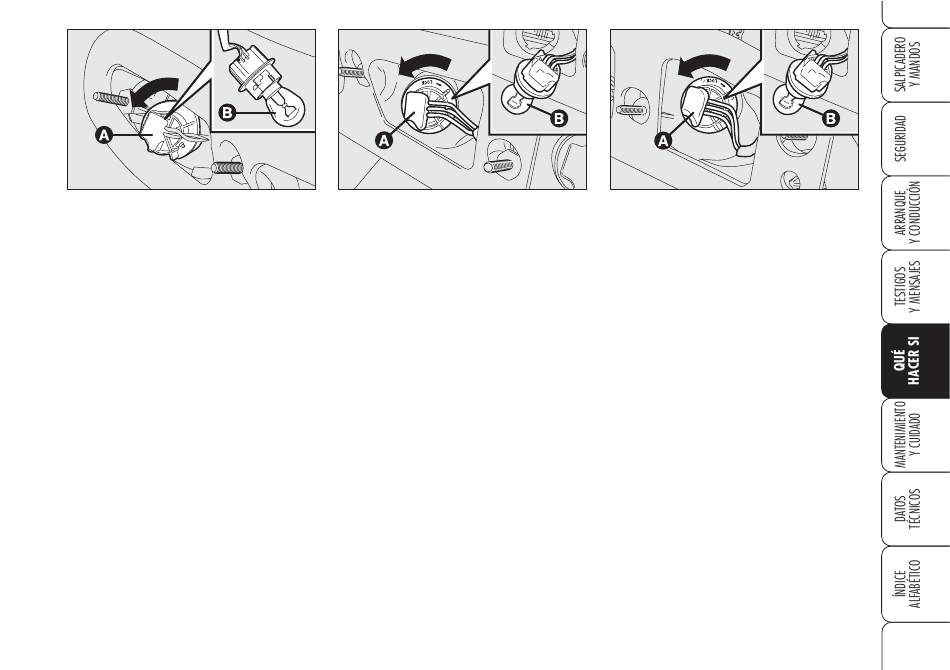 A
B

A
B

A
B

SALPICADERO Y MANDOS

SEGURIDAD

ARRANQUE Y CONDUCCIÓN

TESTIGOS Y MENSAJES

QUÉ HACER SI

MANTENIMIENTO Y CUIDADO

DATOS TÉCNICOS

ÍNDICE ALFABÉTICO