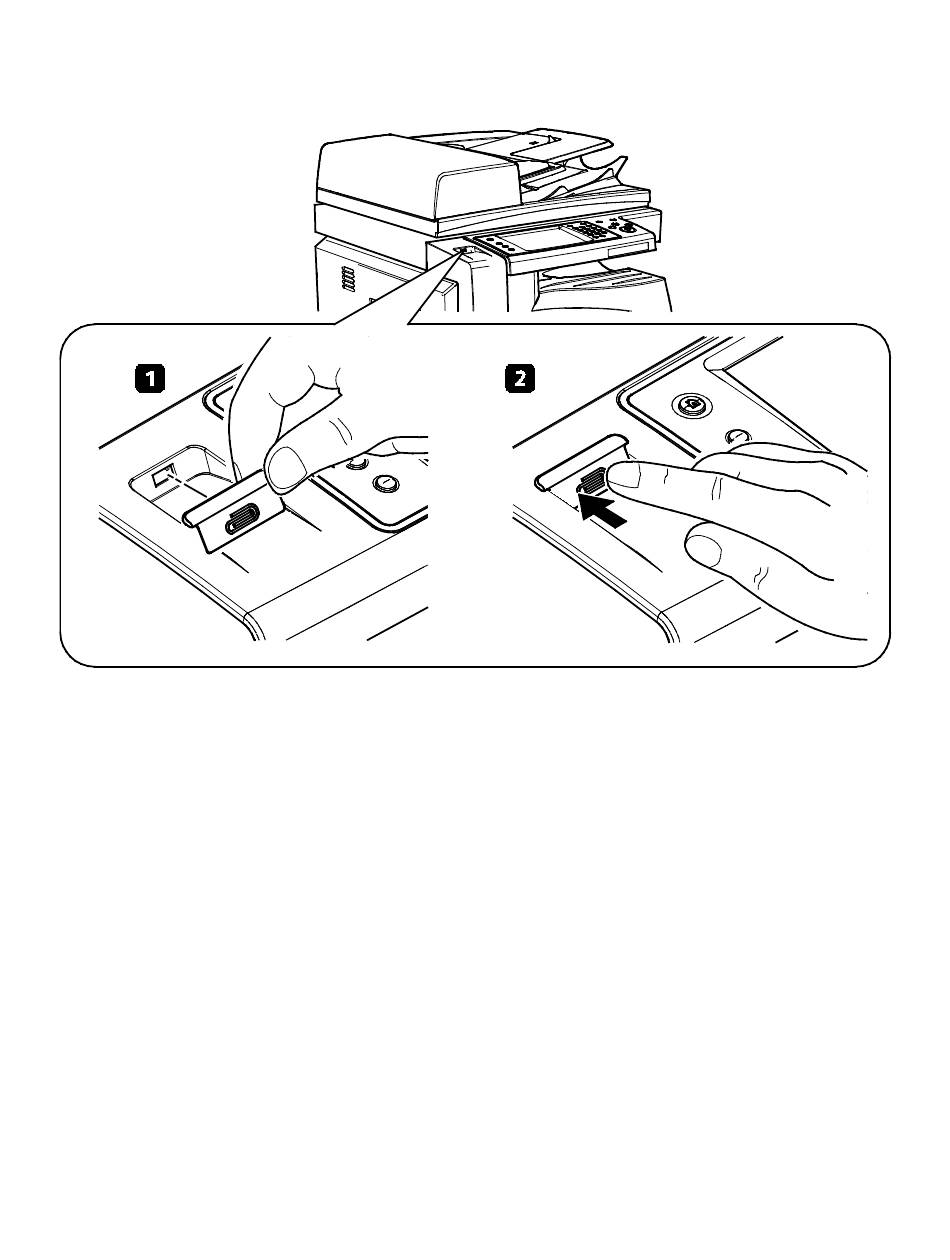 1

2