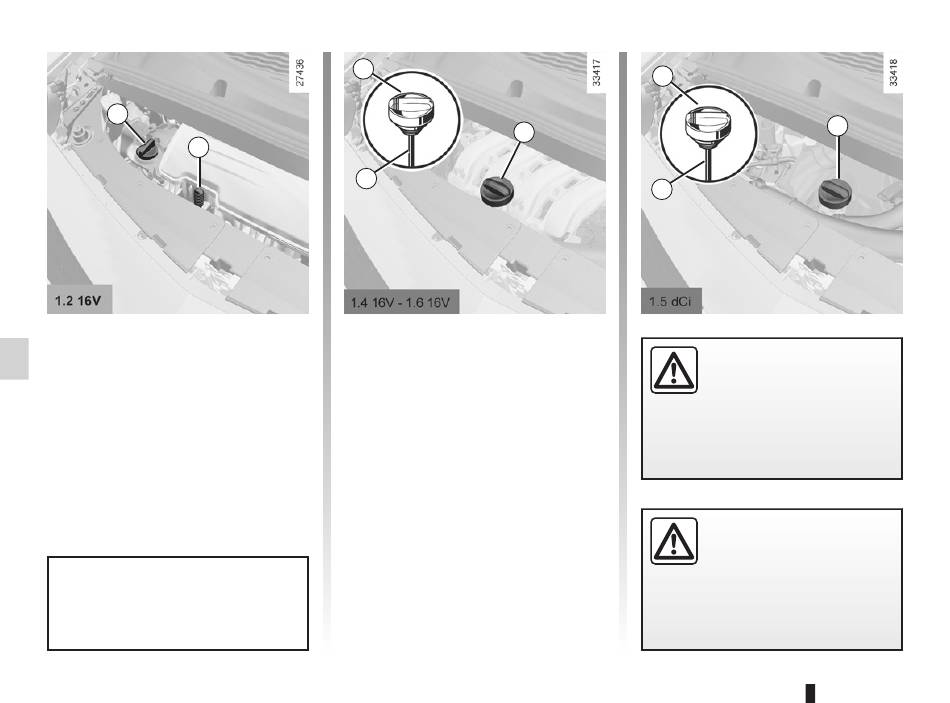 27436

1.2 16V

33417

1.4 16V - 1.6 16V

33418

1.5 dCi