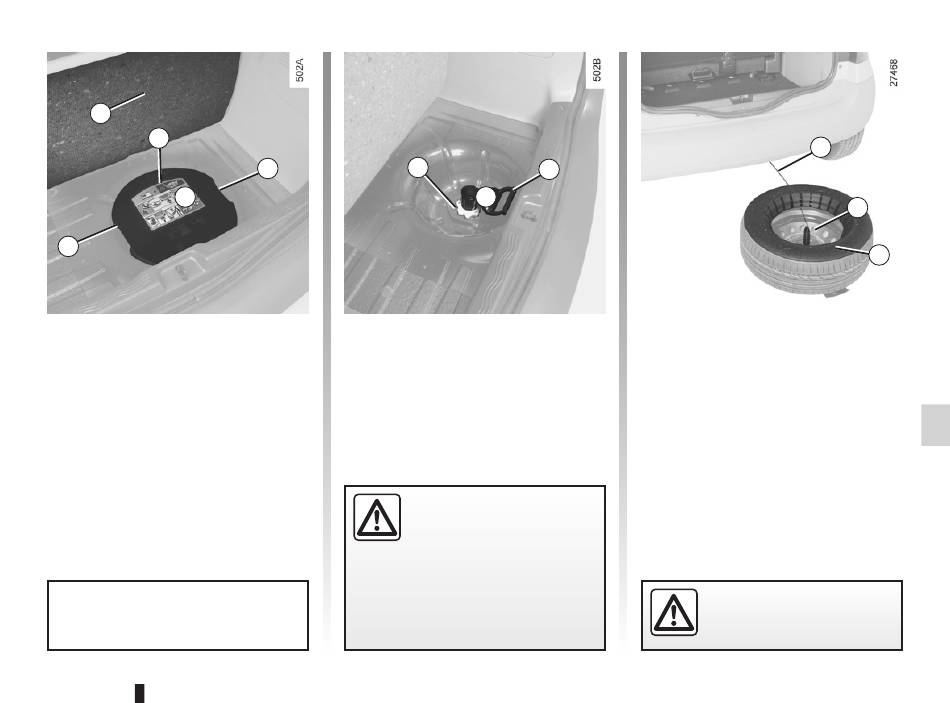 502A

502B

27468