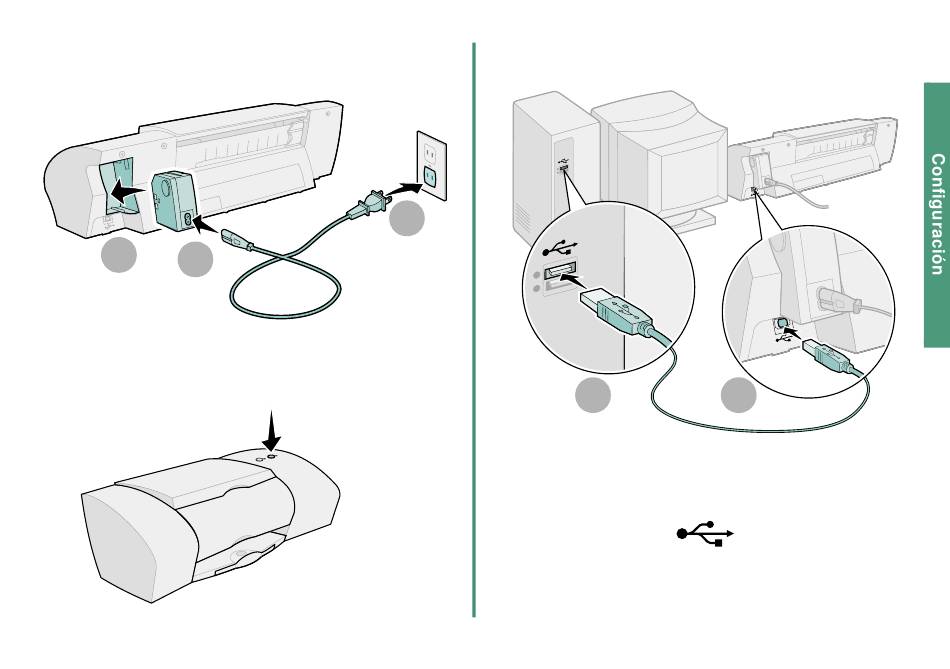 Configuración