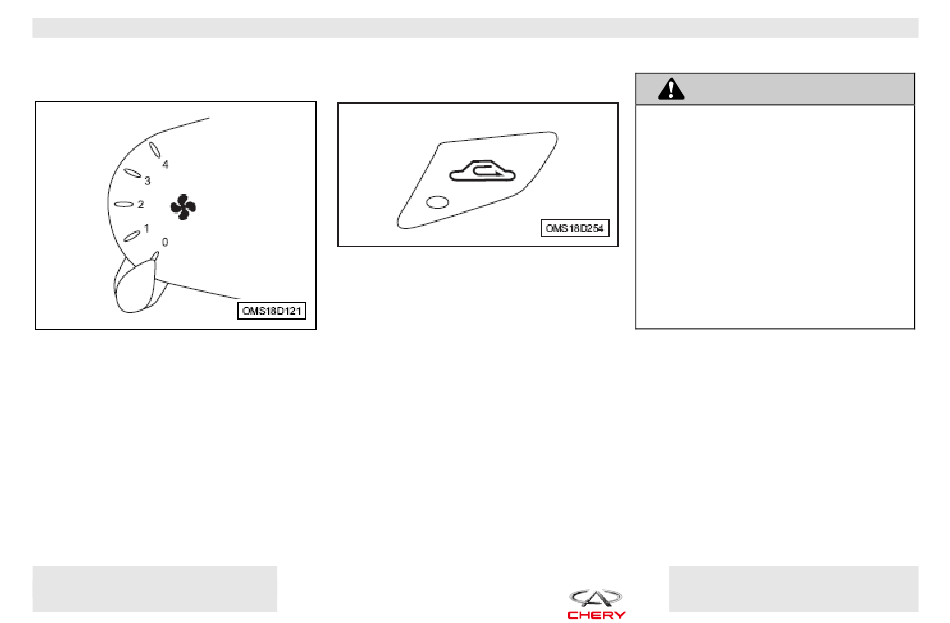 4
3
2
1
0
OMS18D121

OMS18D254

CHERY