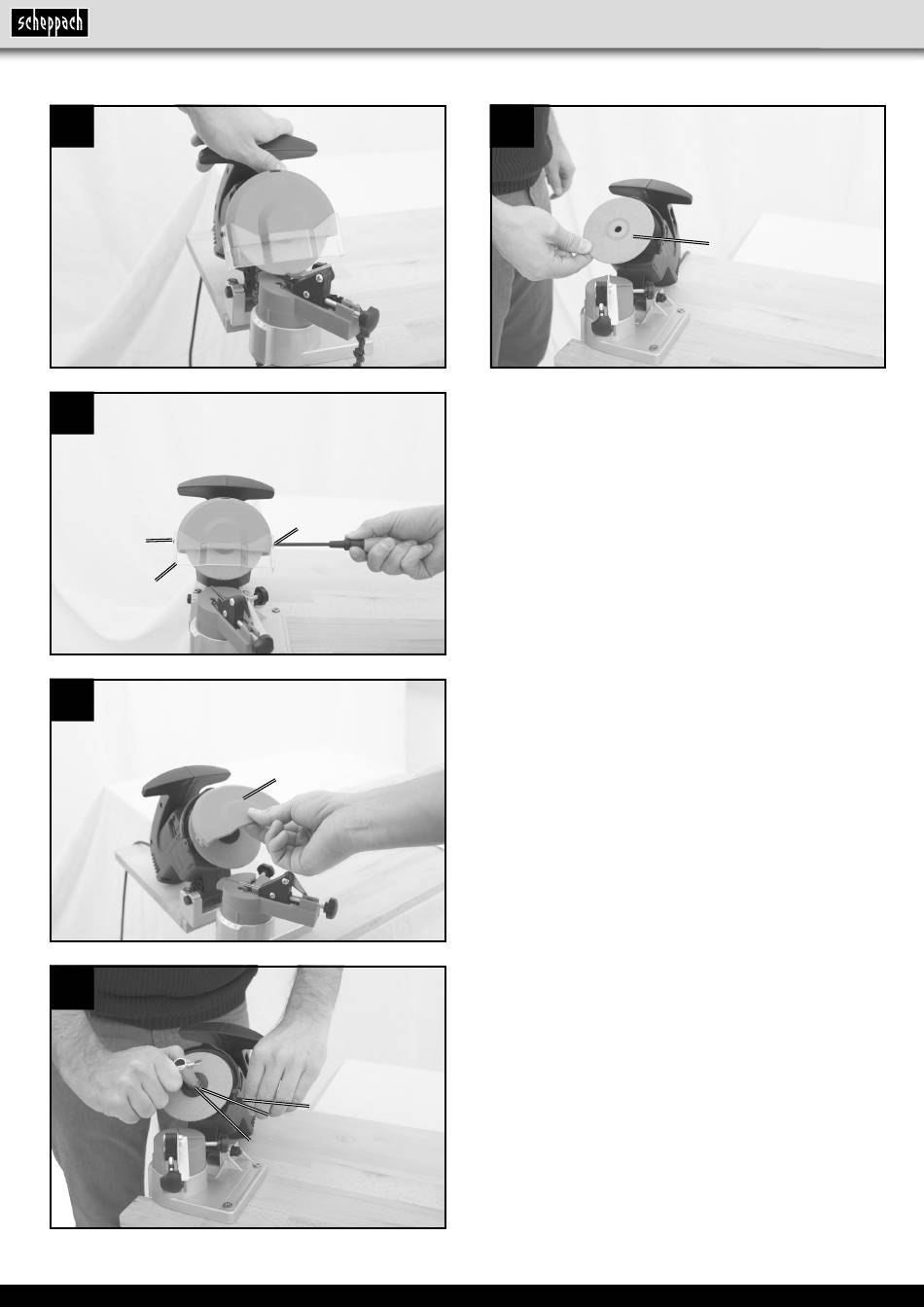 scheppach