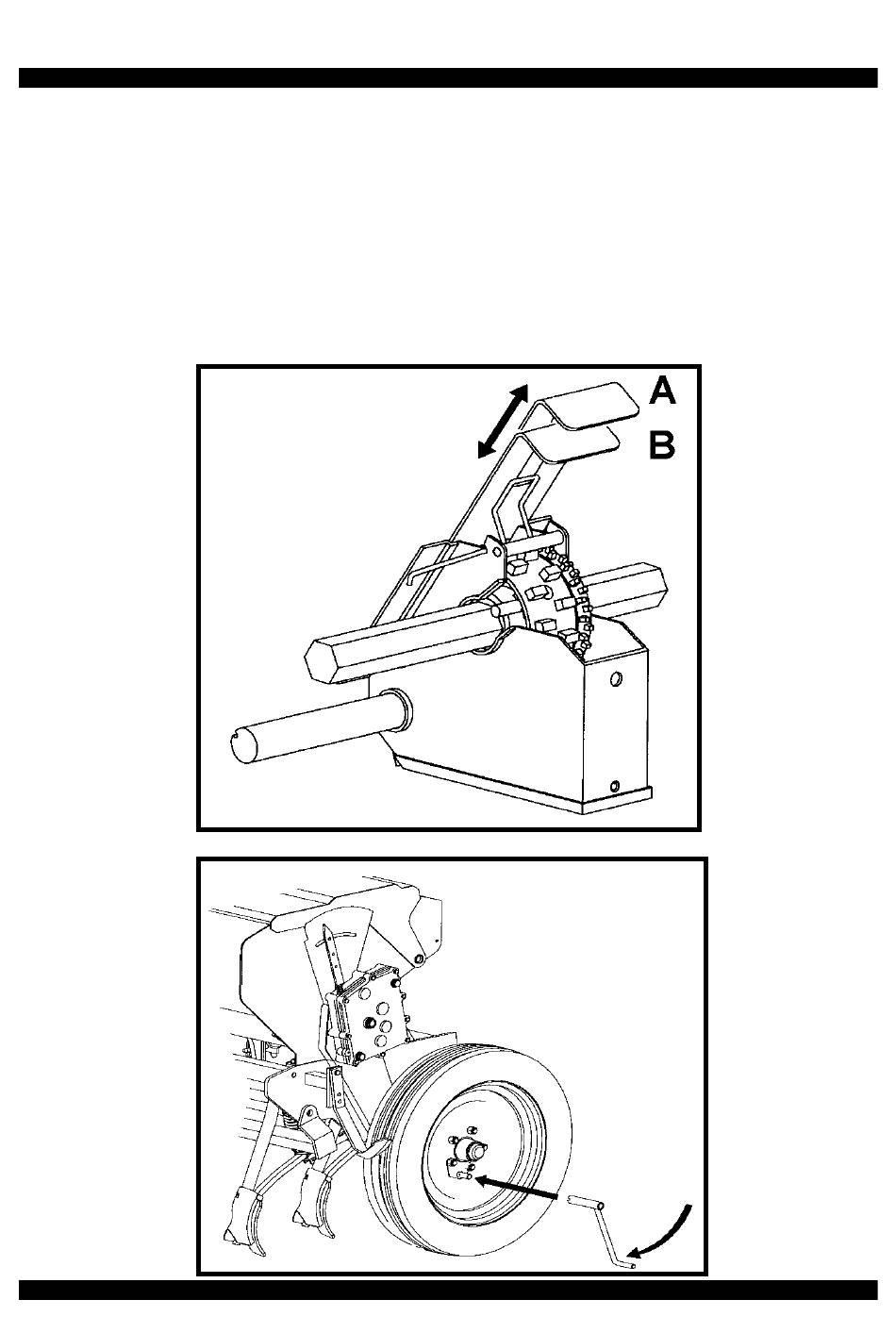 A
B