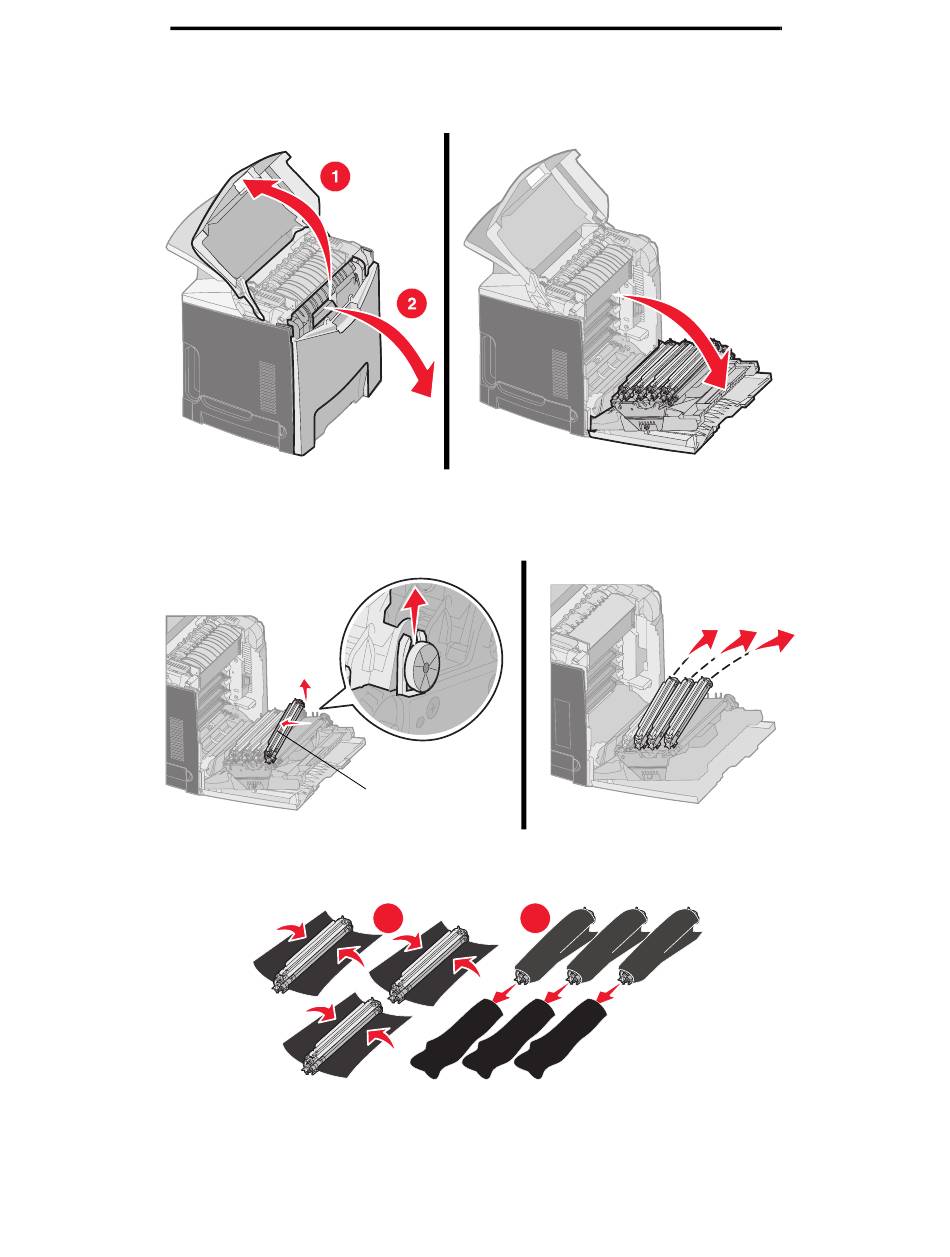 1

2