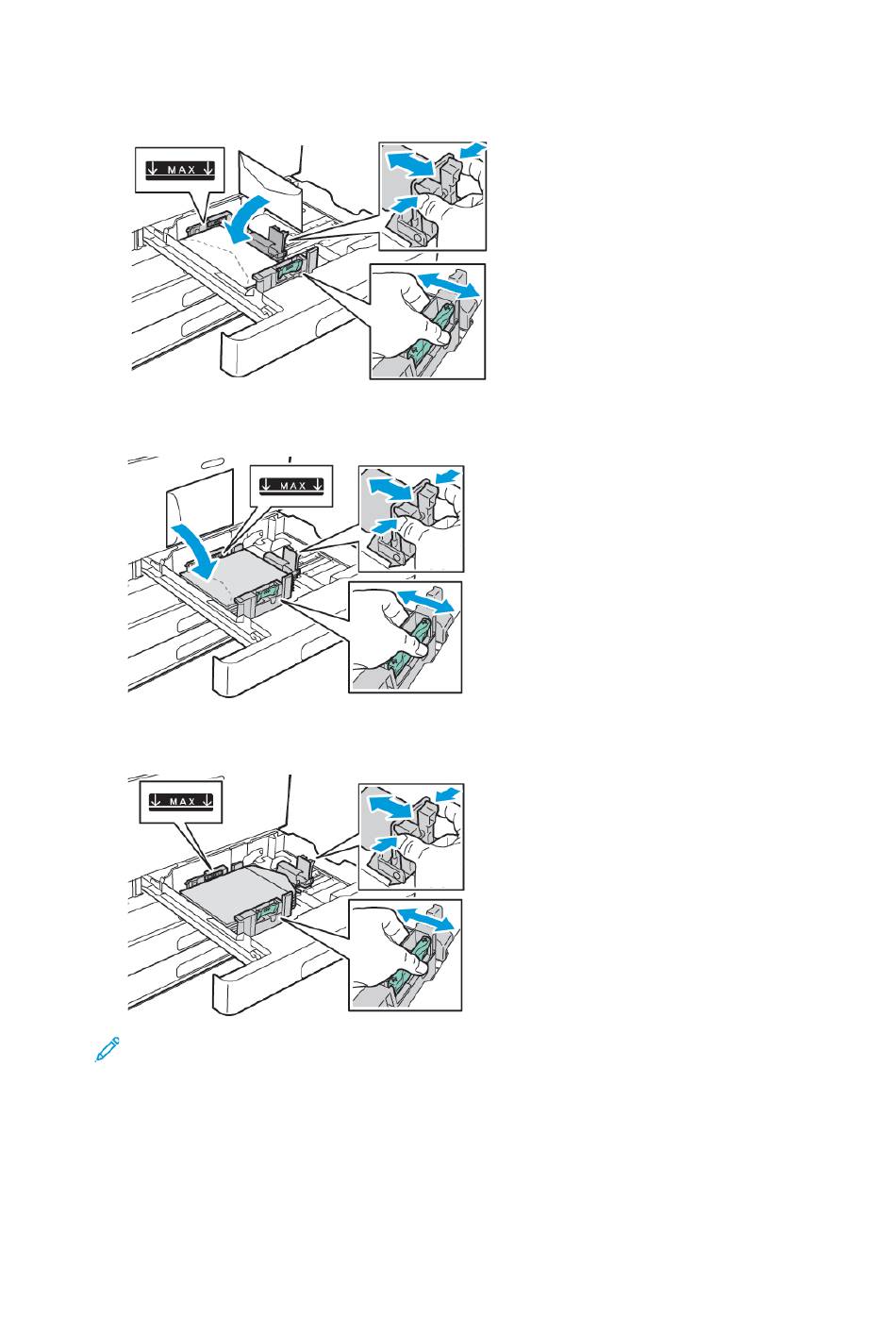 MAX

MAX

MAX