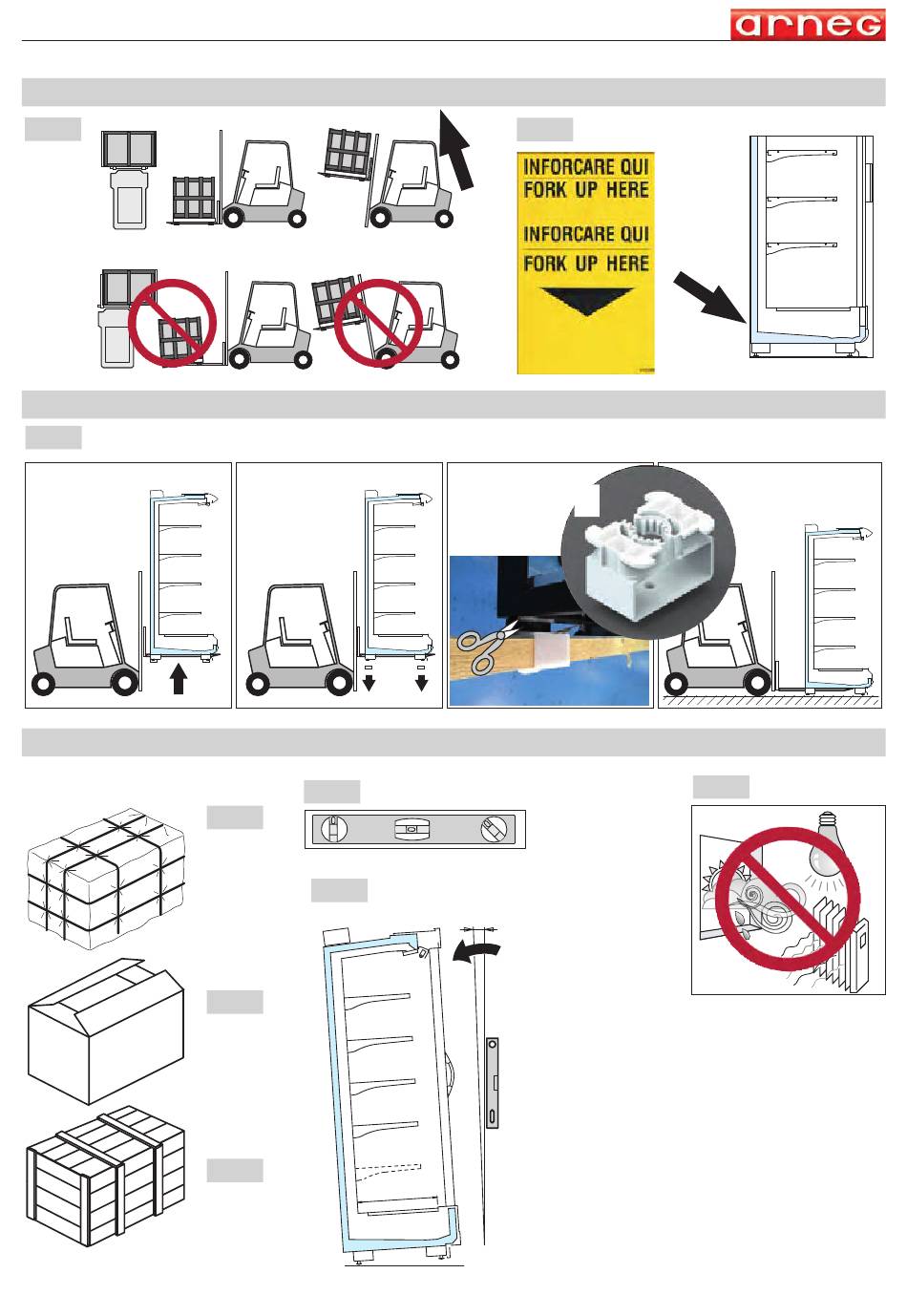 arneg

INFORCARE QUI
FORK UP HERE

INFORCARE QUI
FORK UP HERE