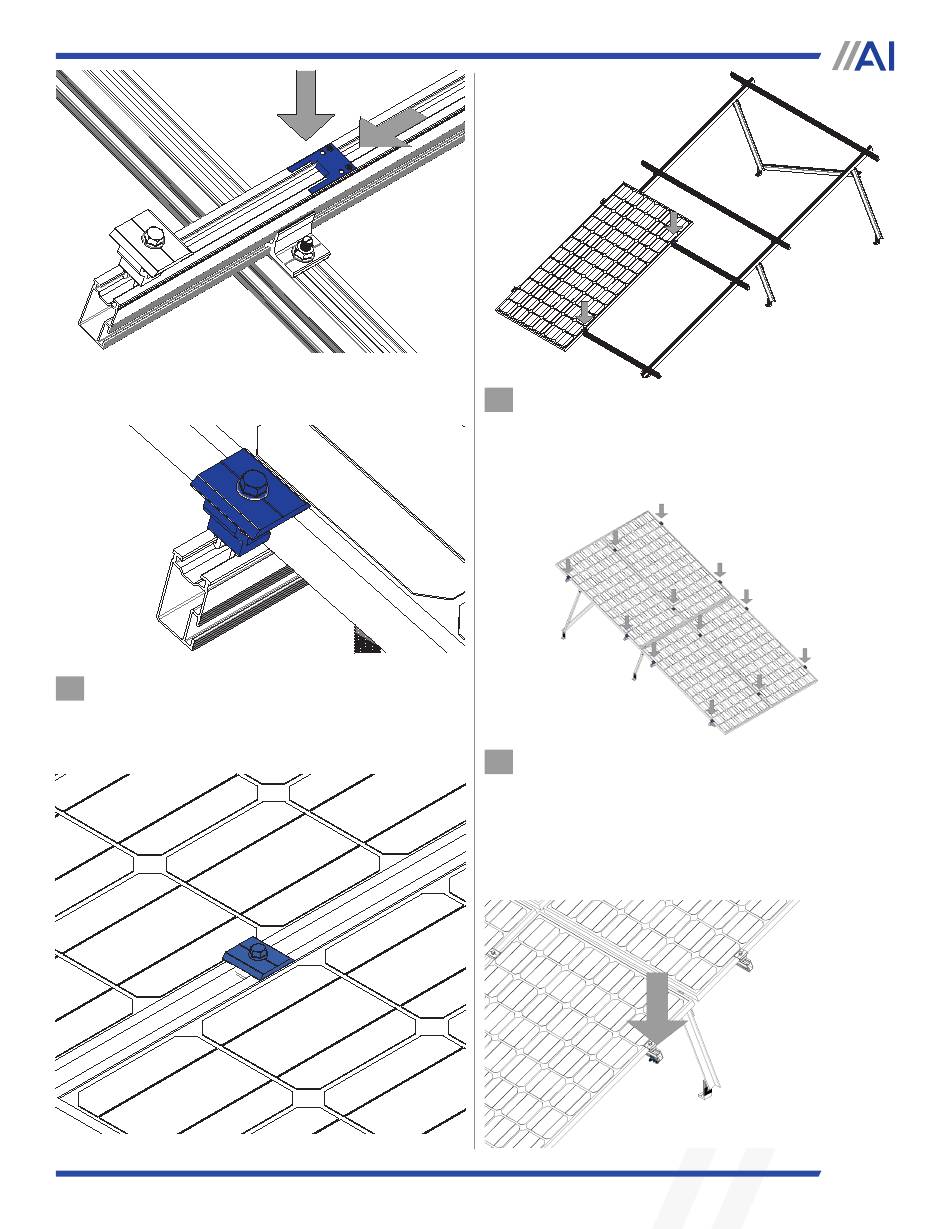 //AI