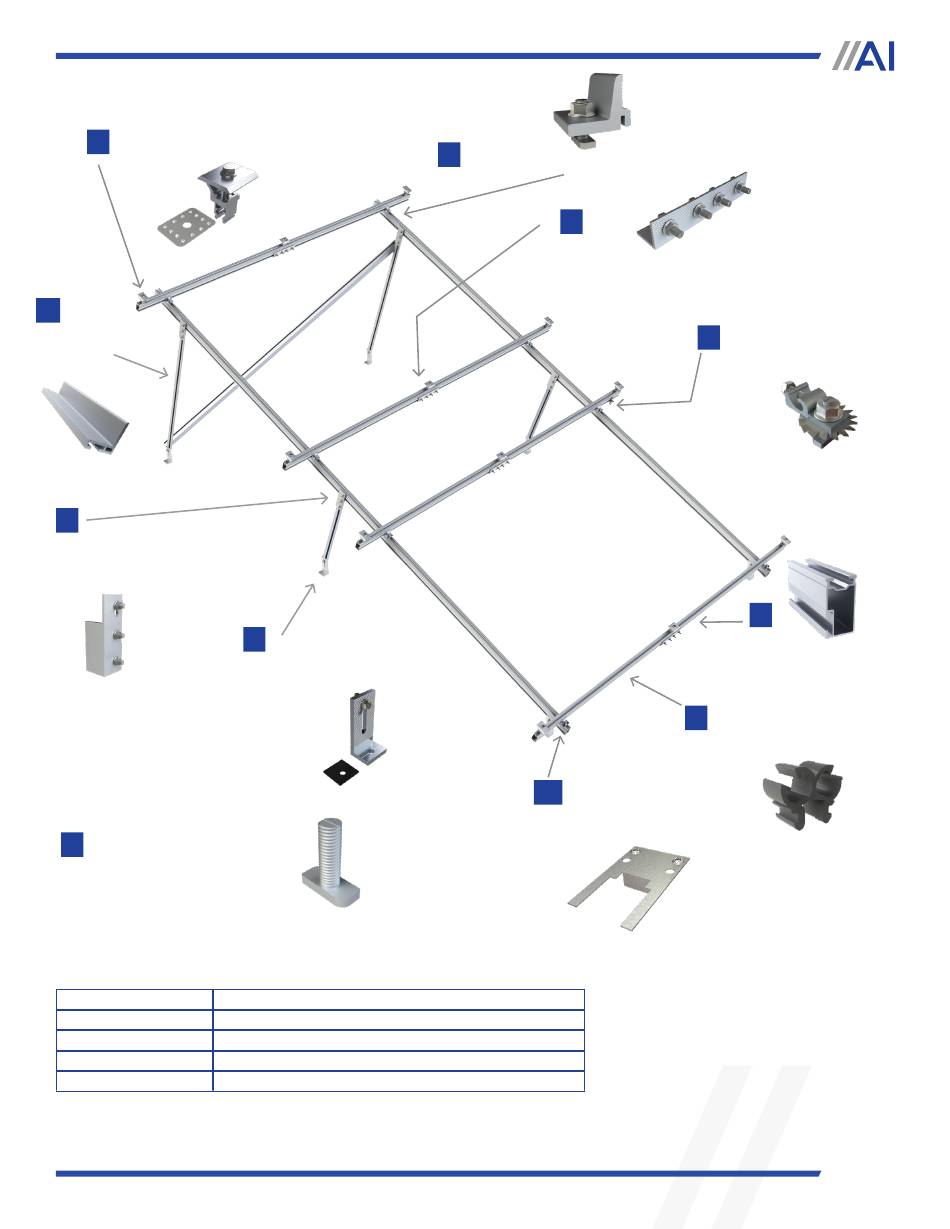 //AI