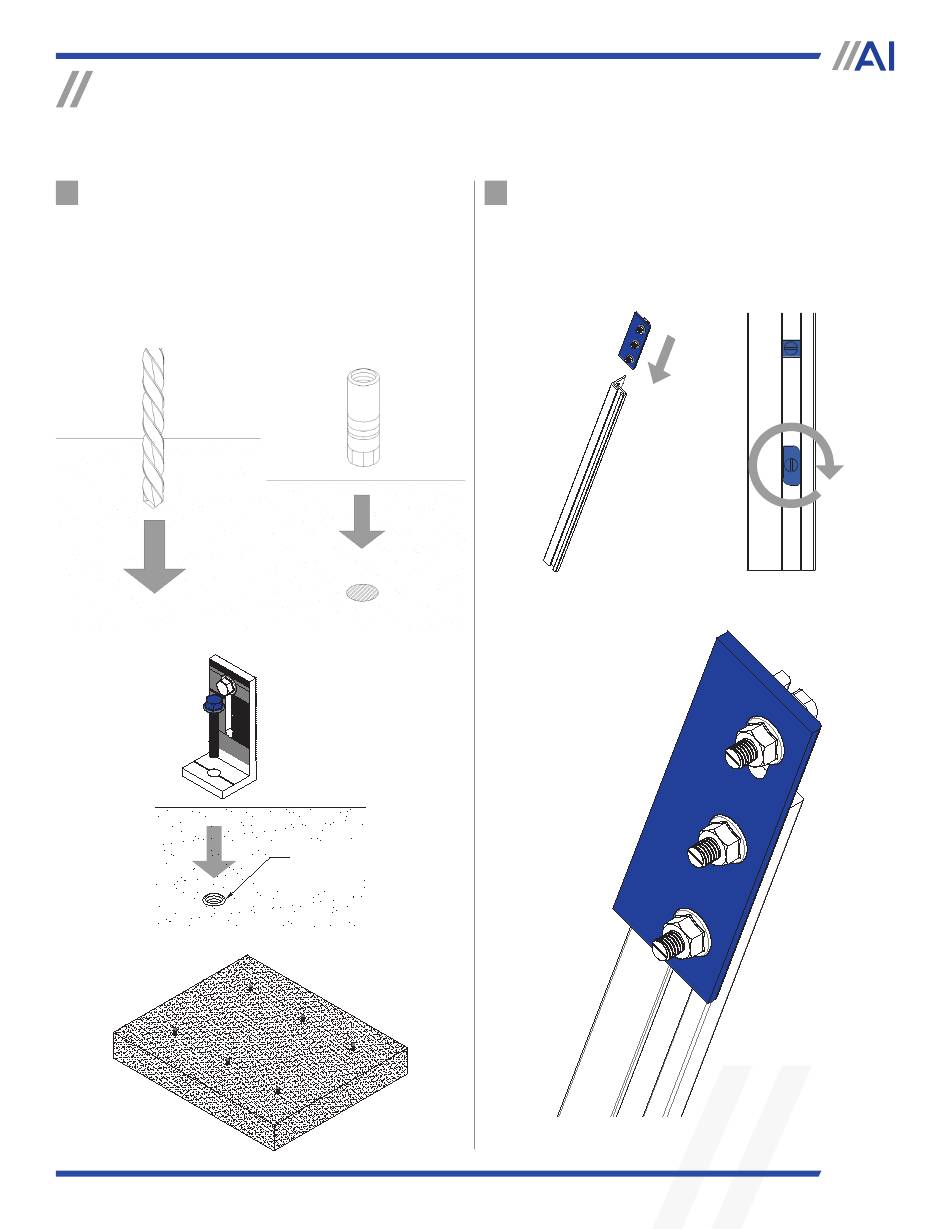 //AI