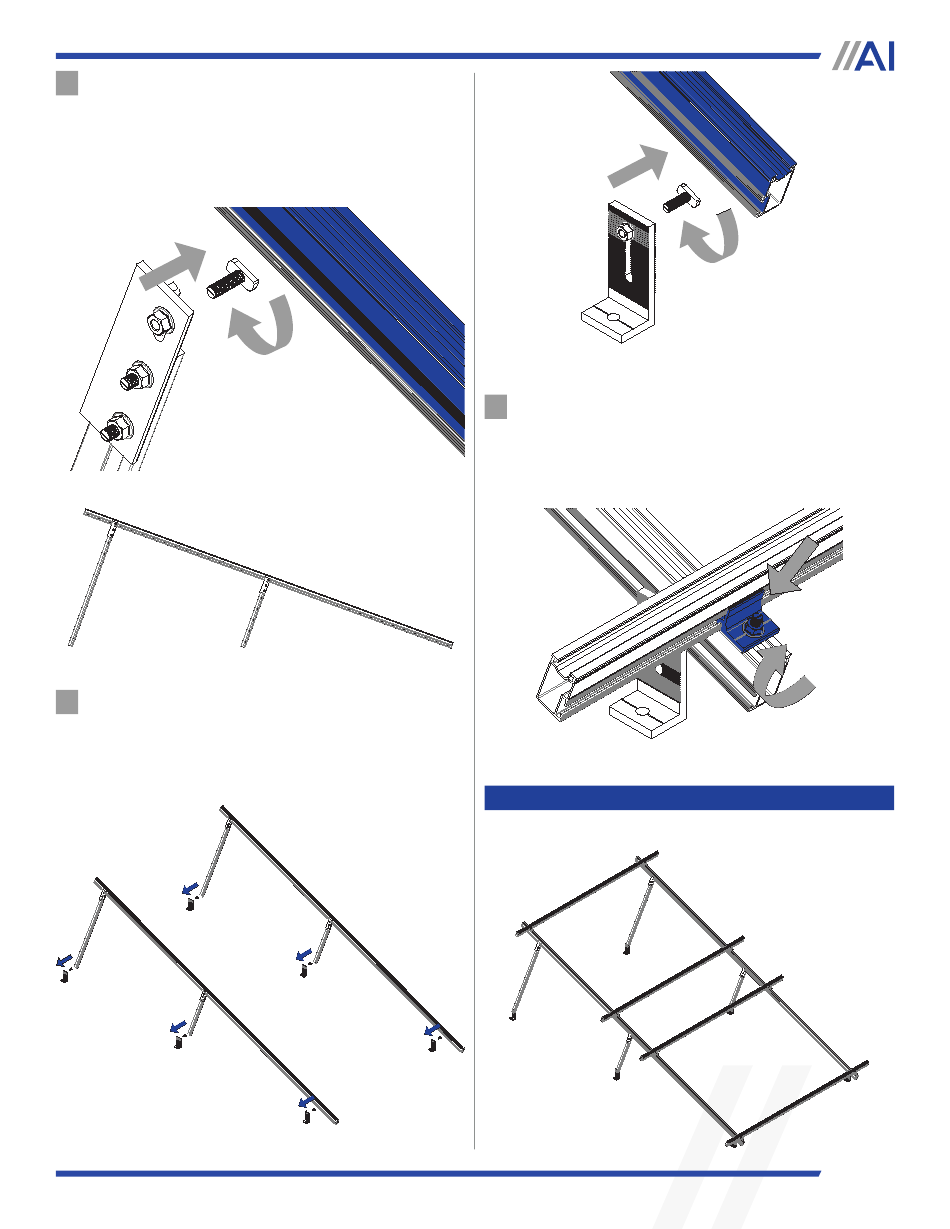 //AI