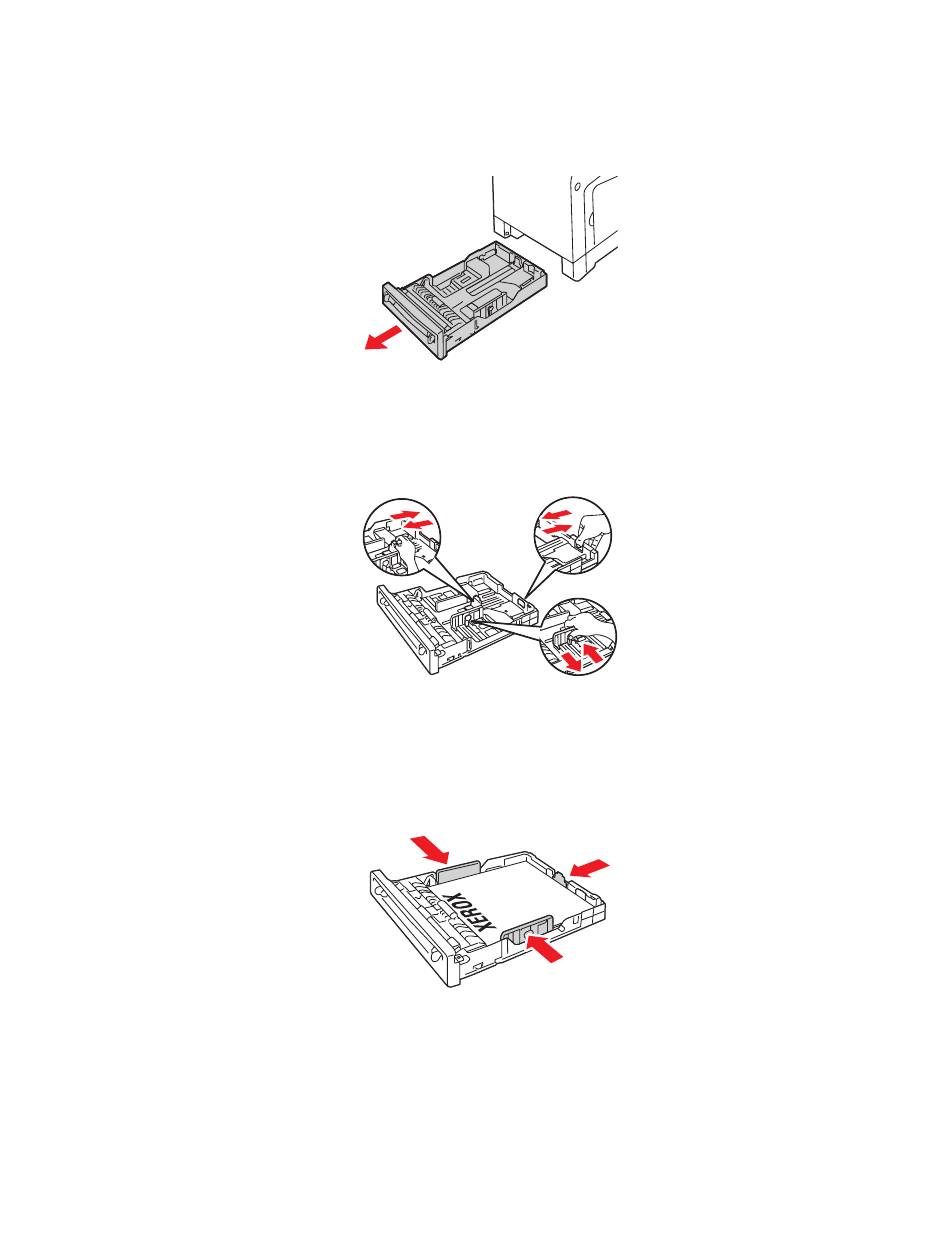 XEROX