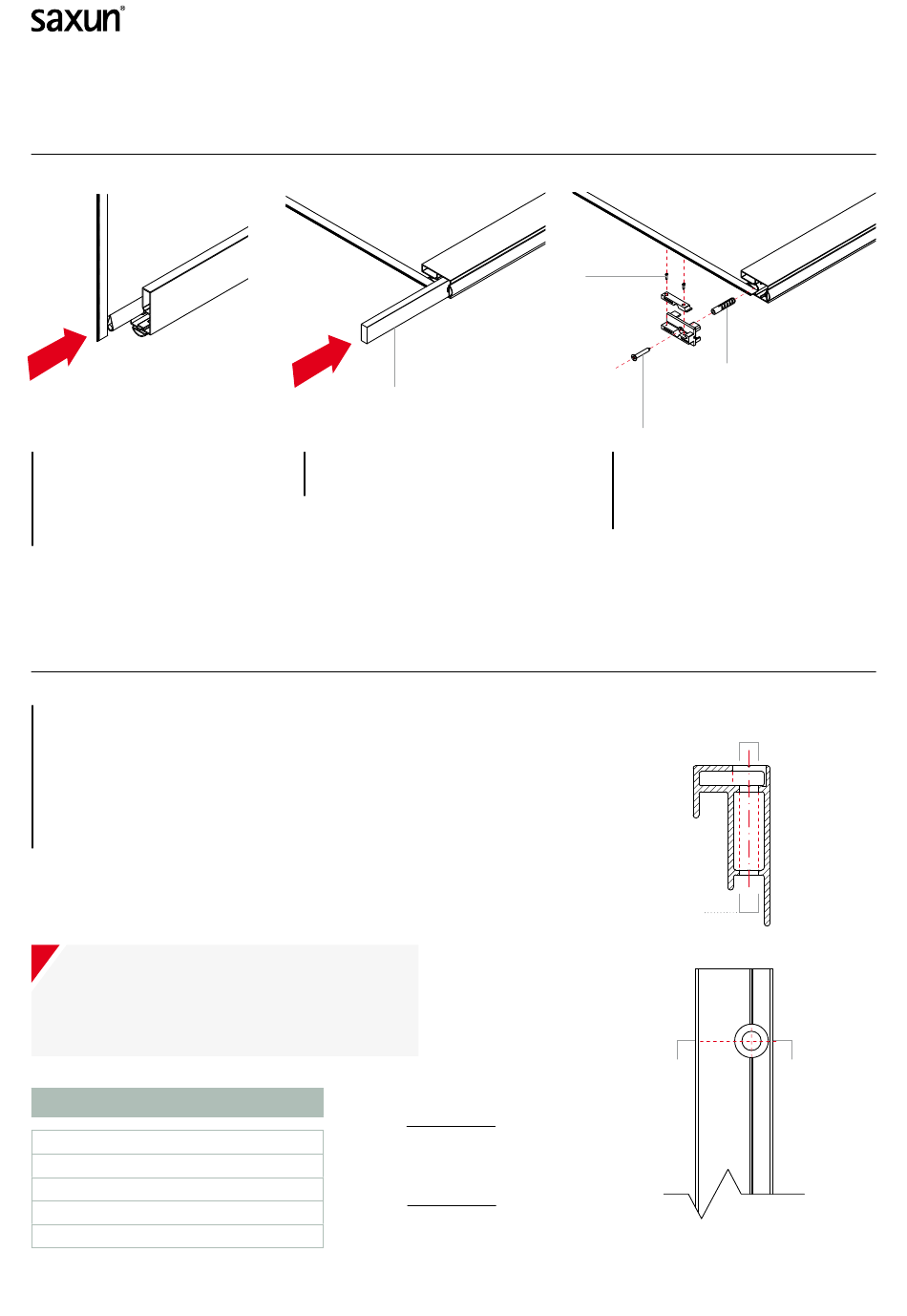 saxun®