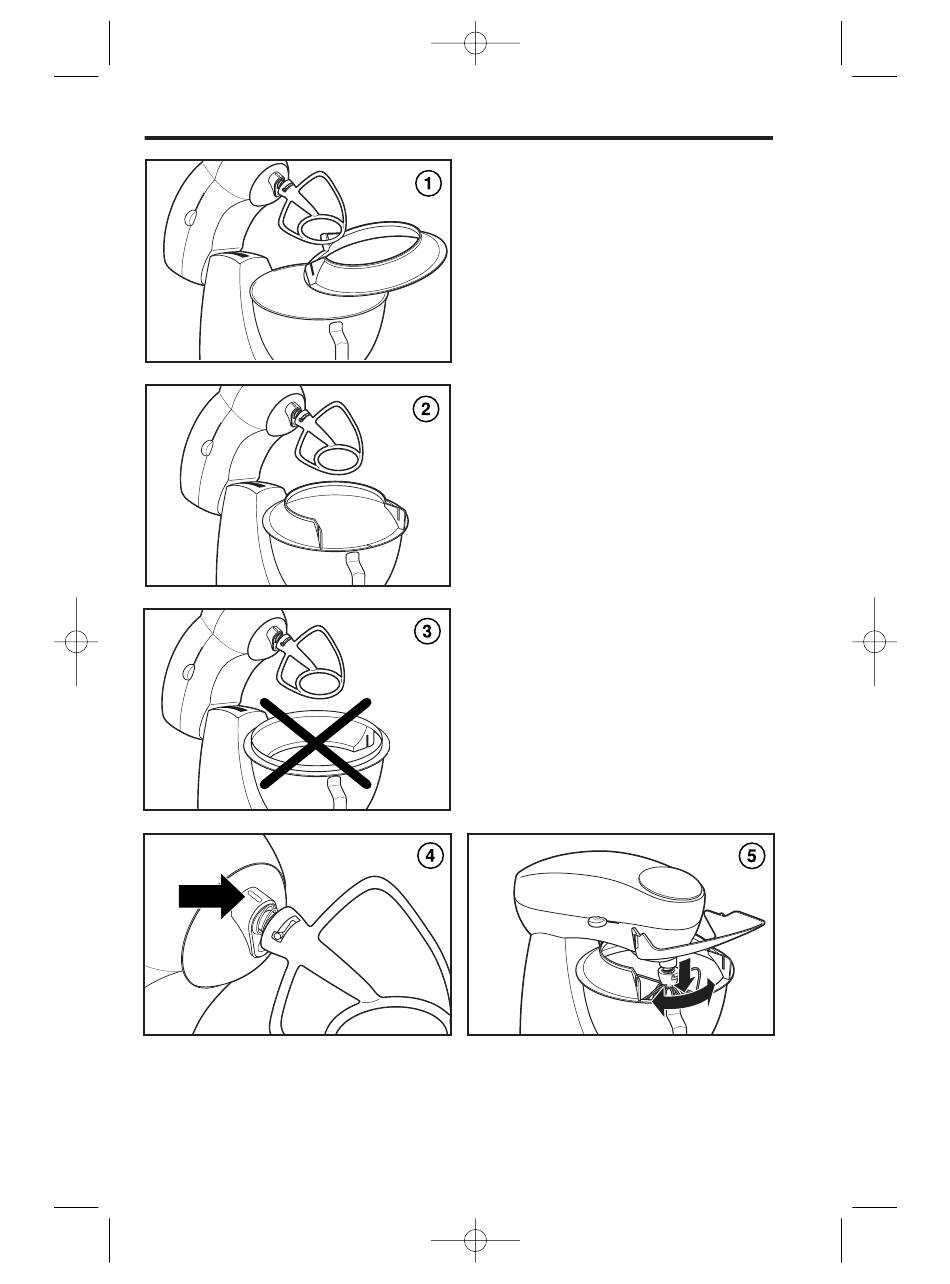 1

2

3

4

5