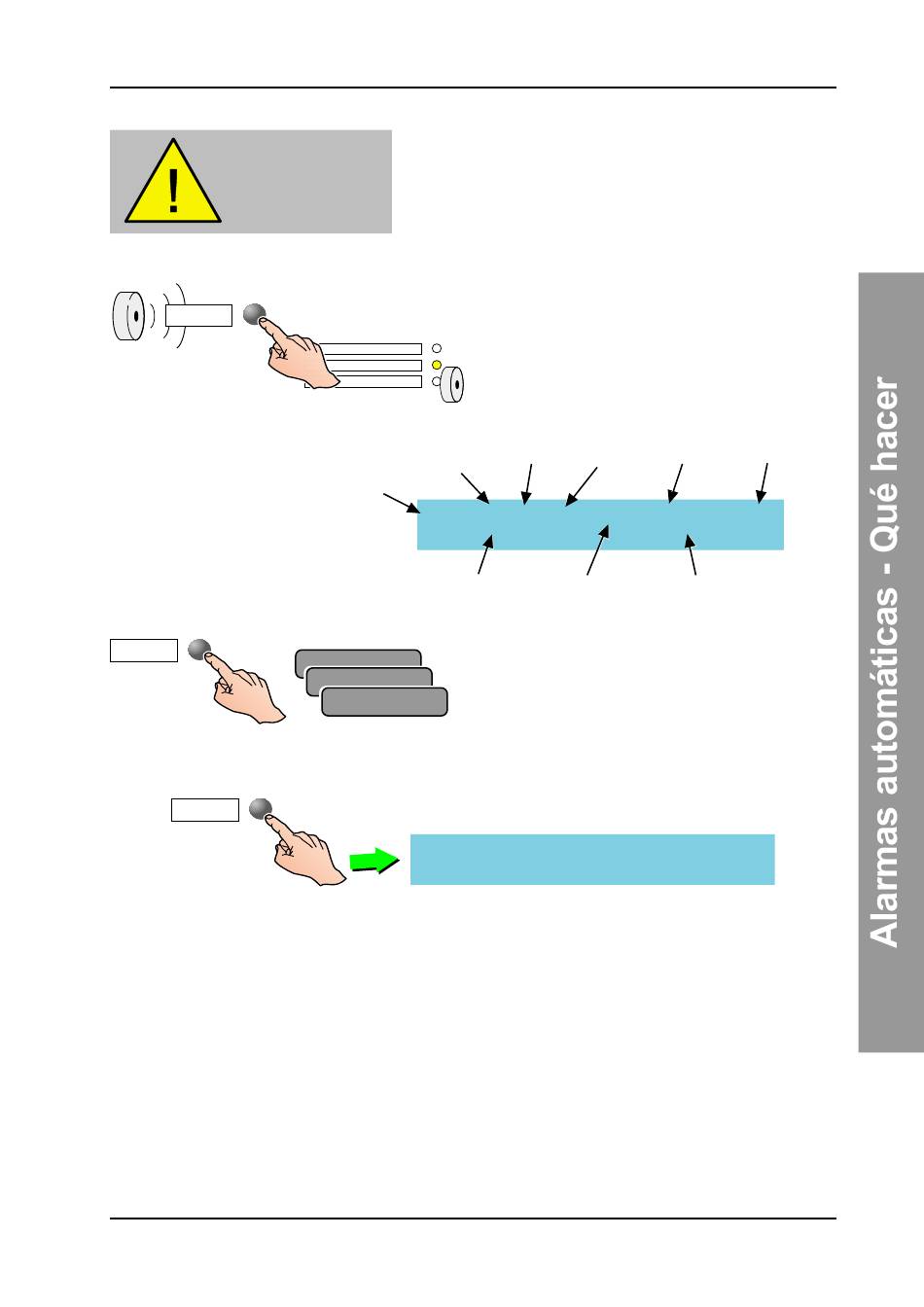 !

Alarmas automáticas - Qué hacer