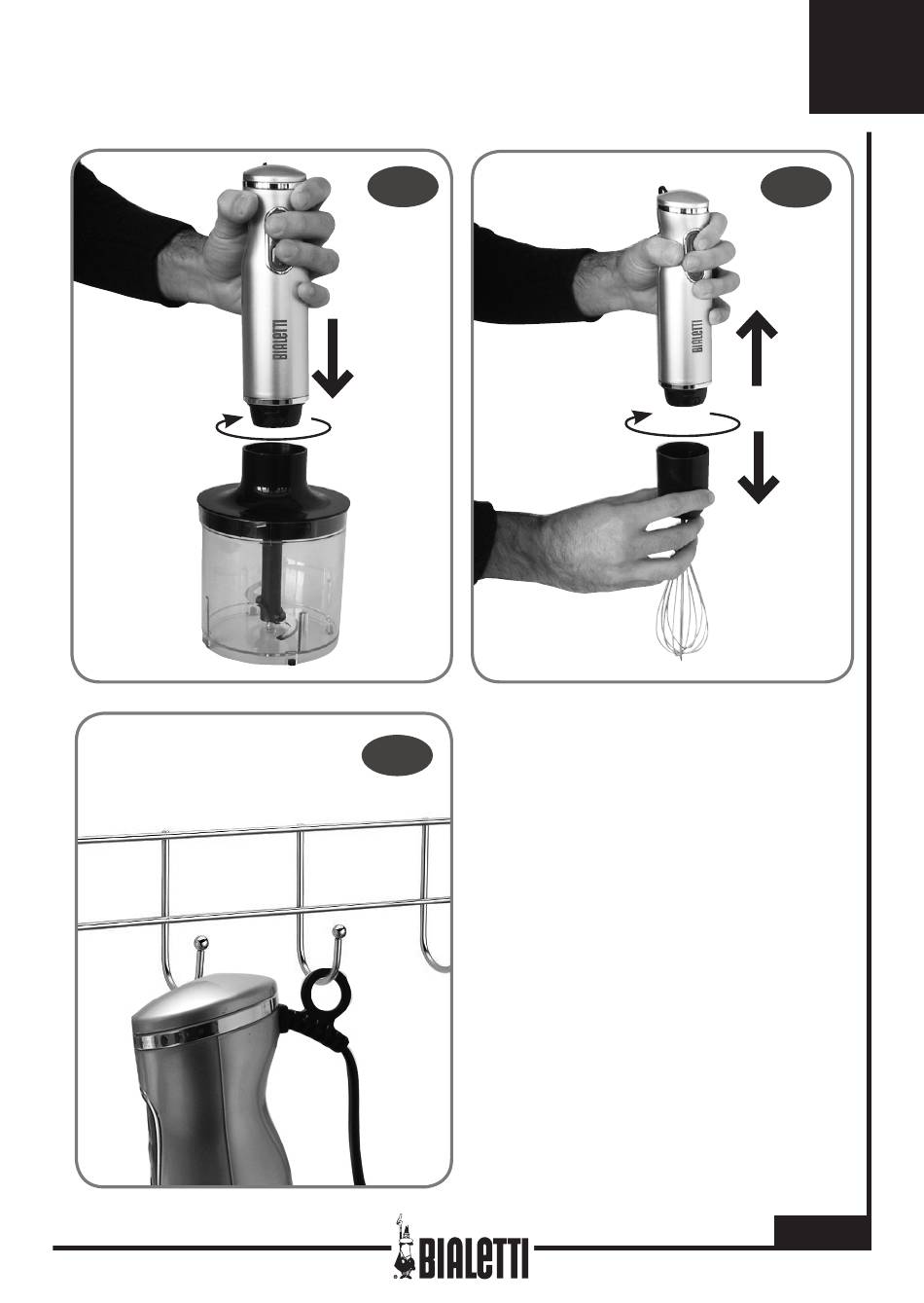 BIALETTI

BIALETTI

BIALETTI