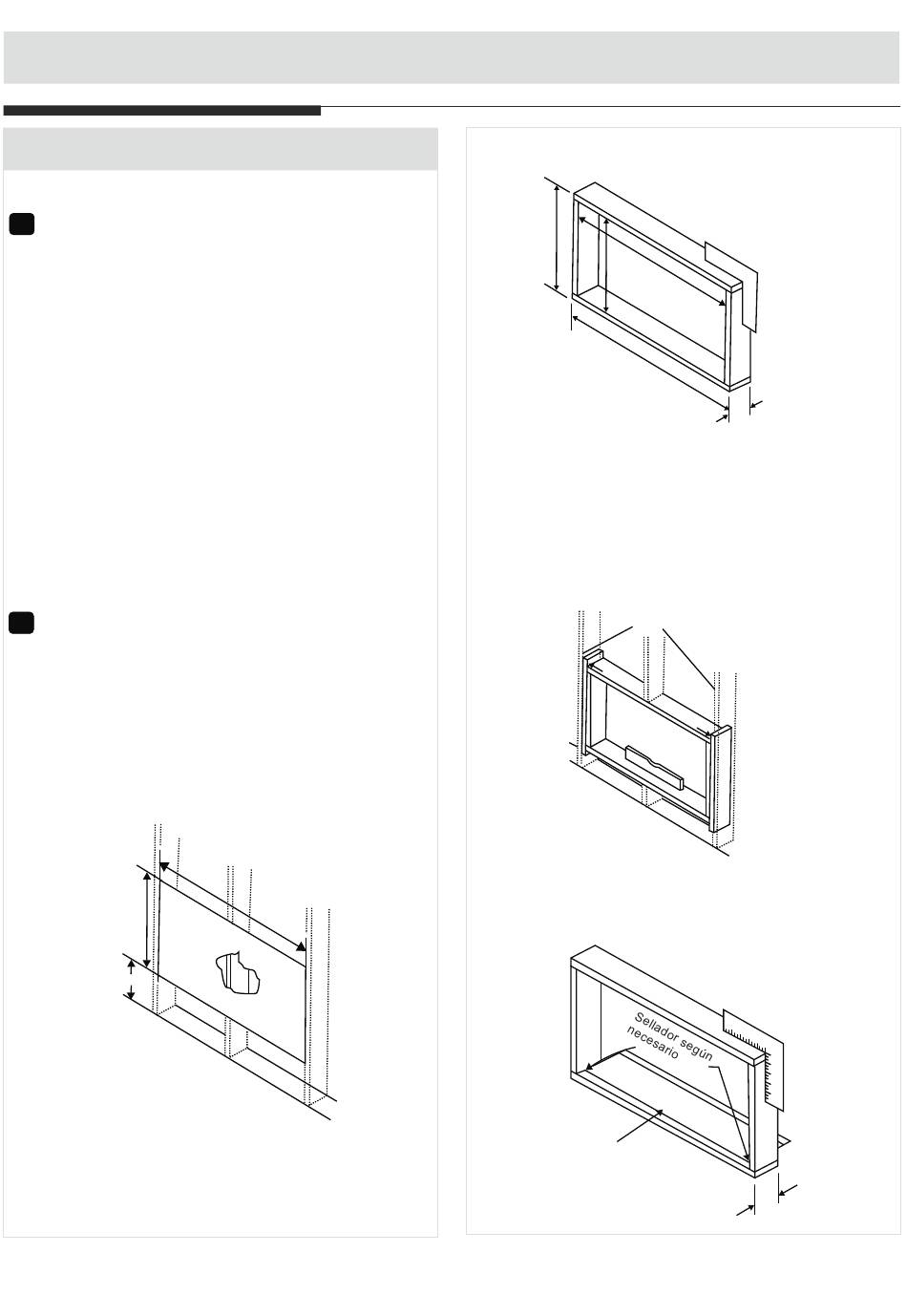 Sellador según necesario