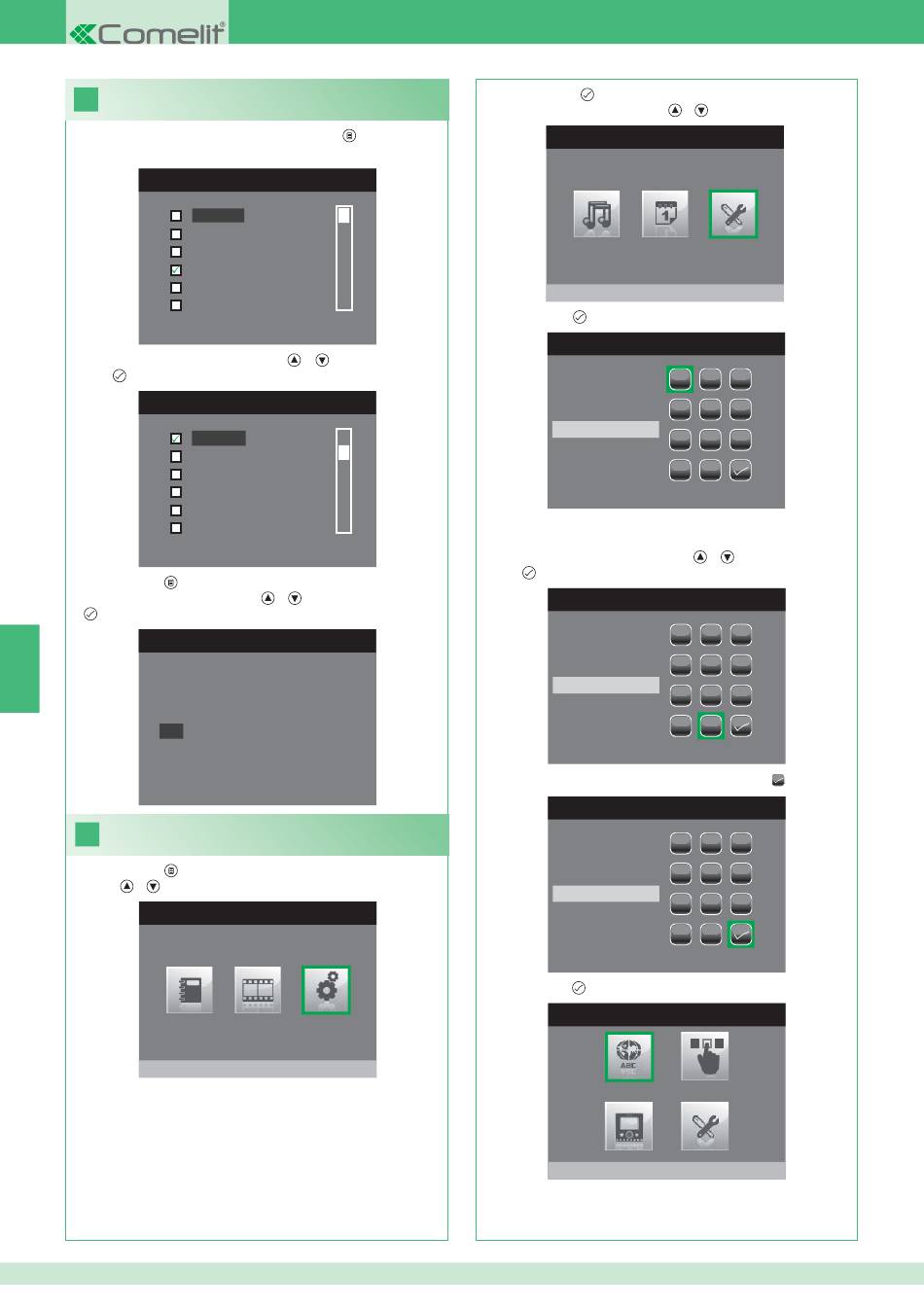 Comelit®

ABC