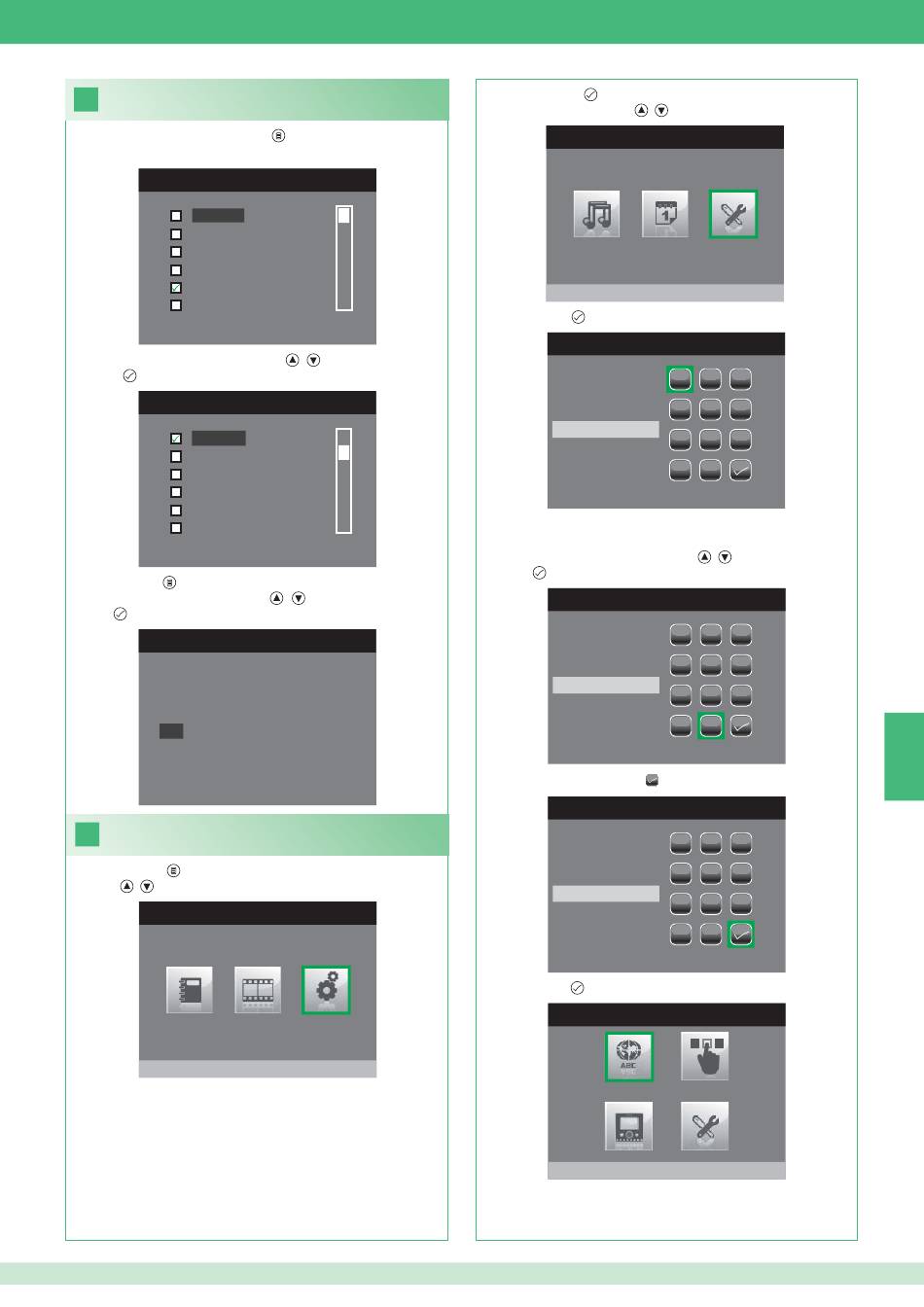 ABC