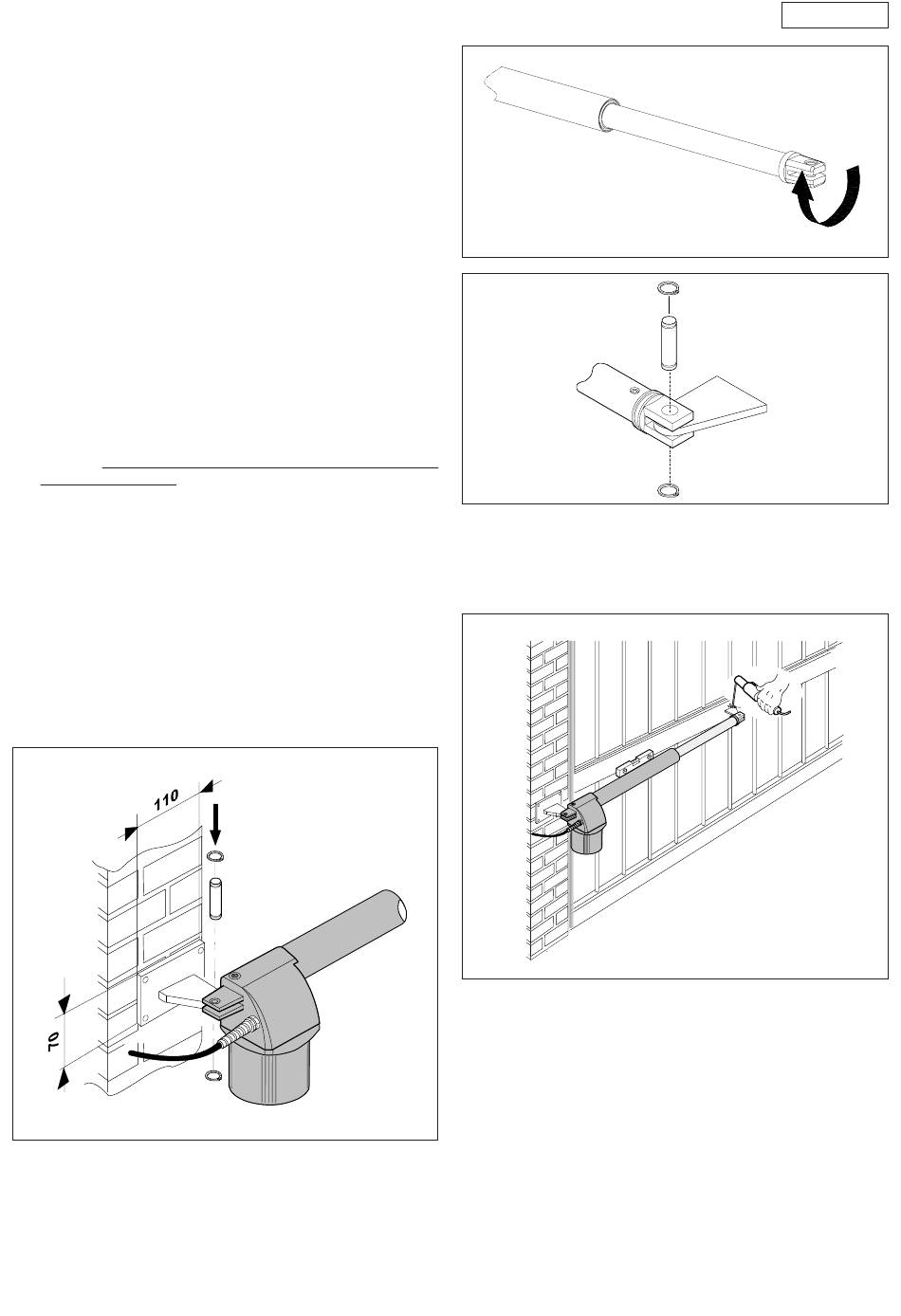 110

70