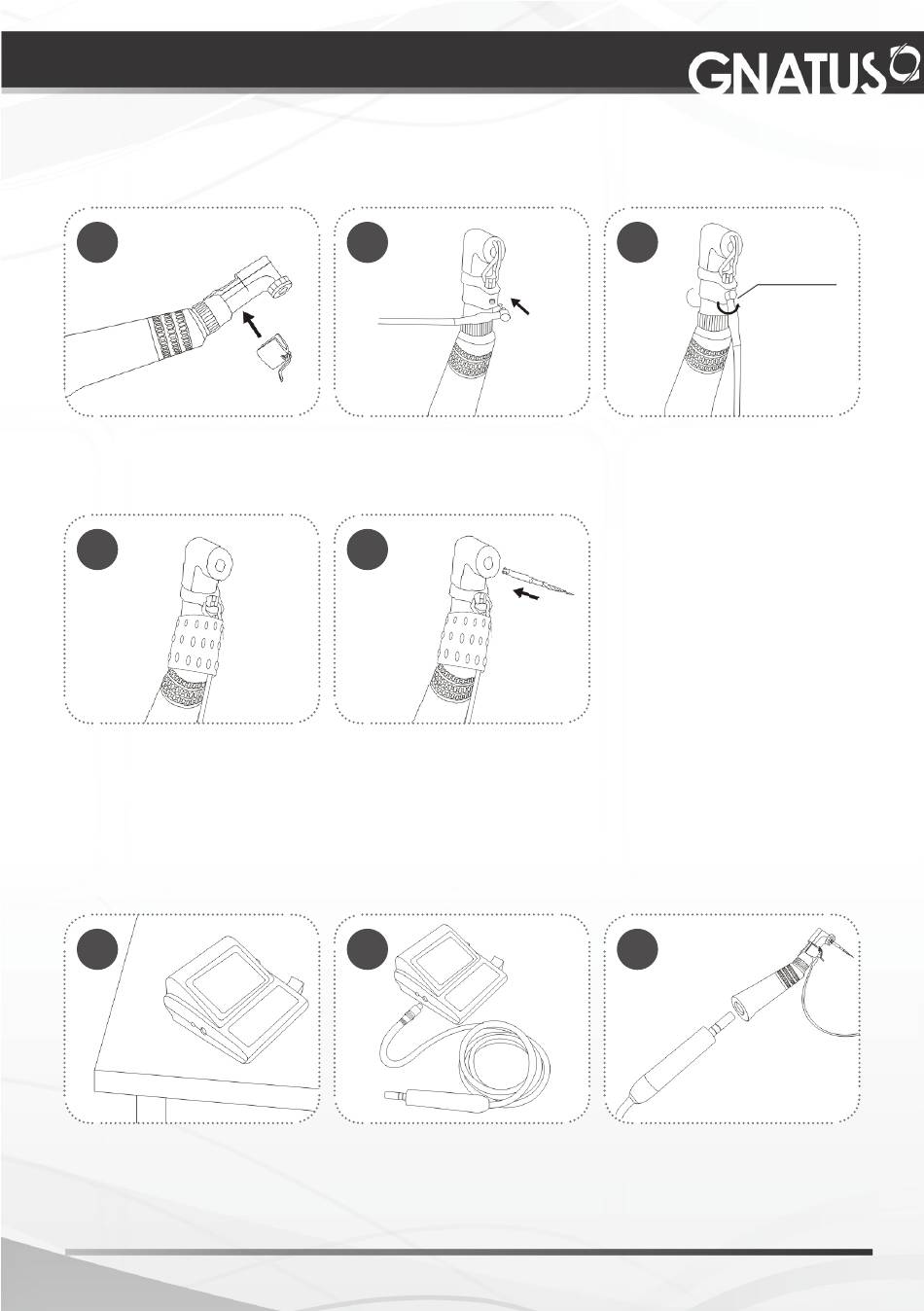 GNATUS