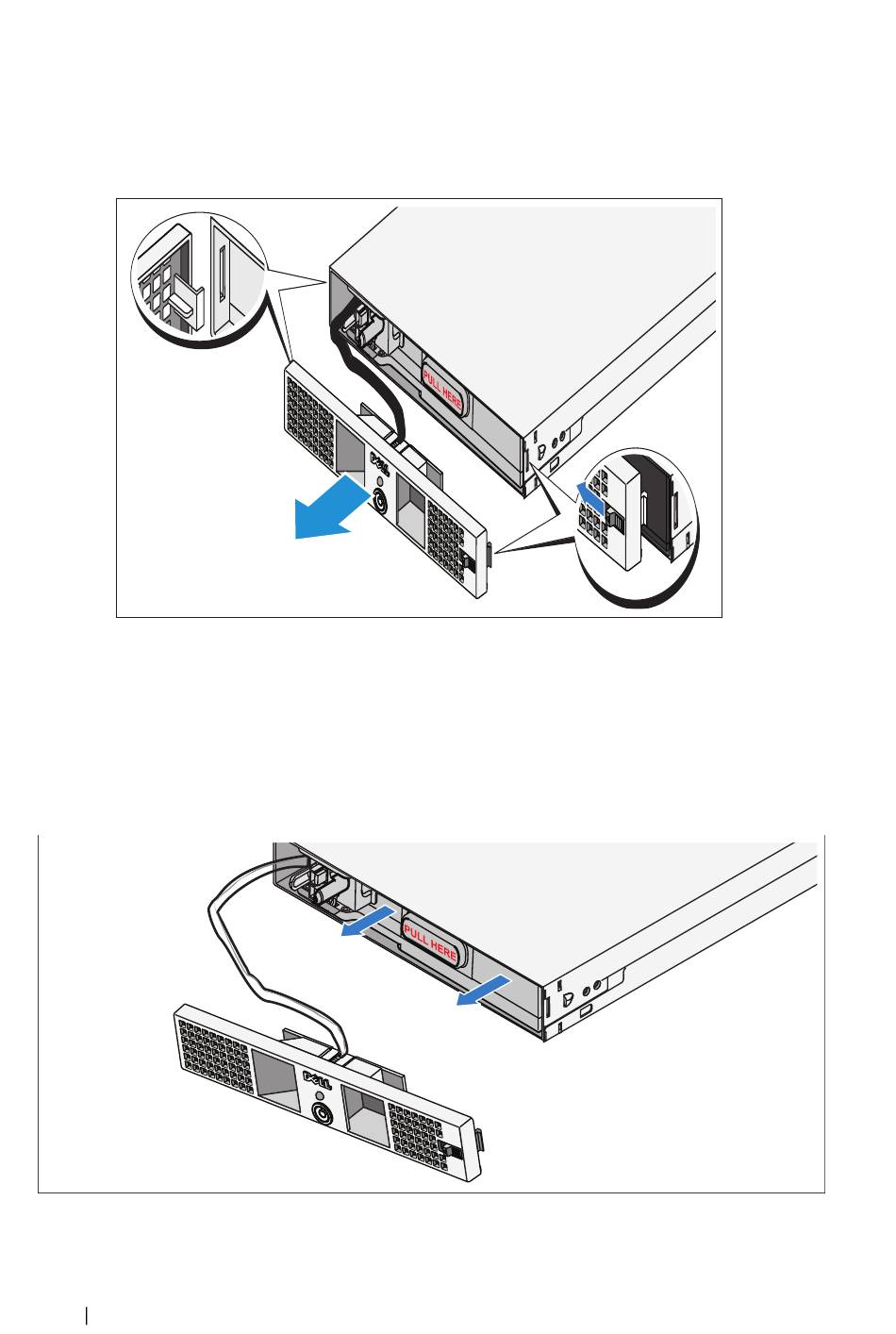 PULL HERE

DELL

PULL HERE

DELL