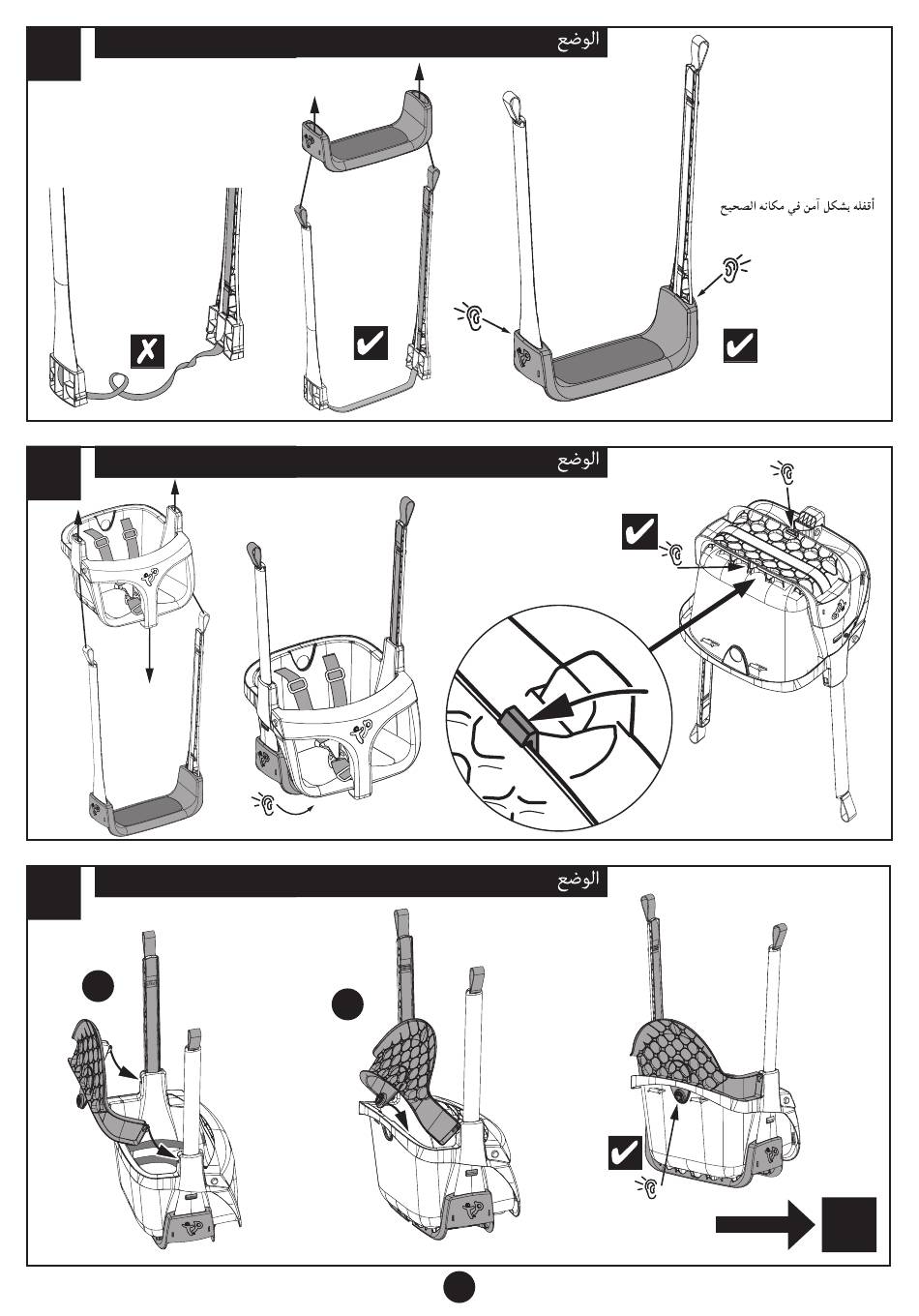 الوضع

أقفله بشكل آمن في مكانه الصحيح

الوضع

الوضع