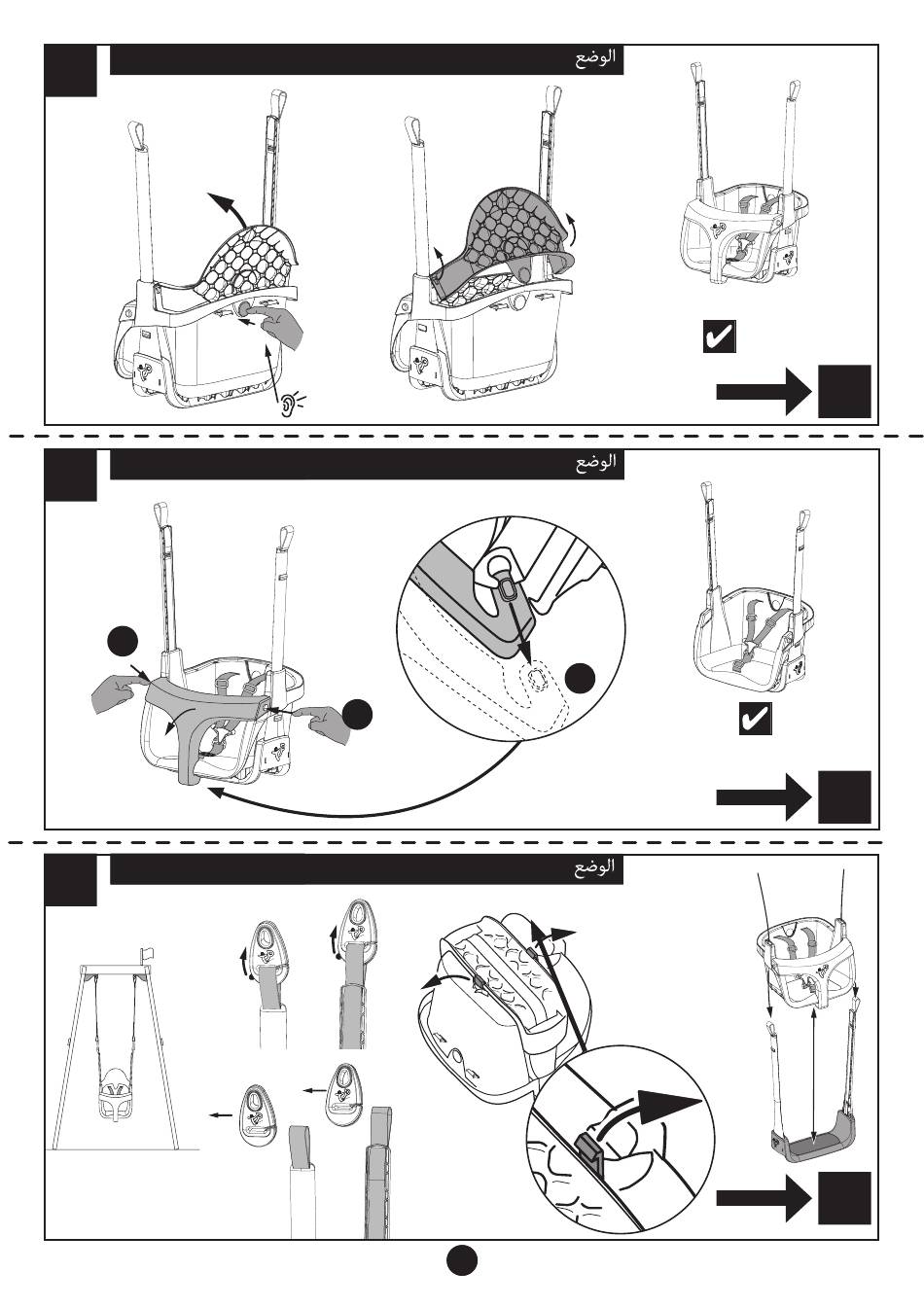 الوضع

الوضع

الوضع