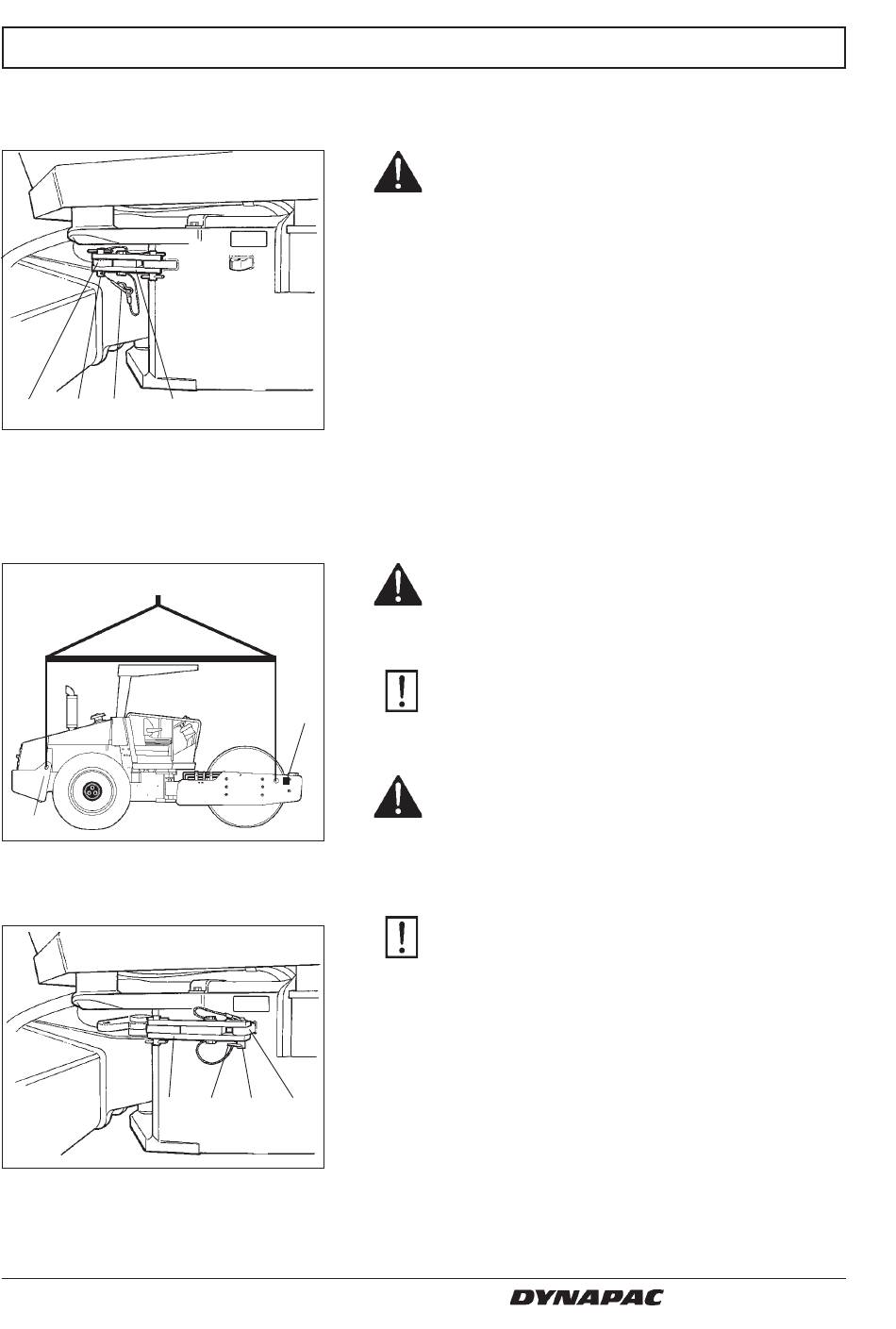 DYNAPAC