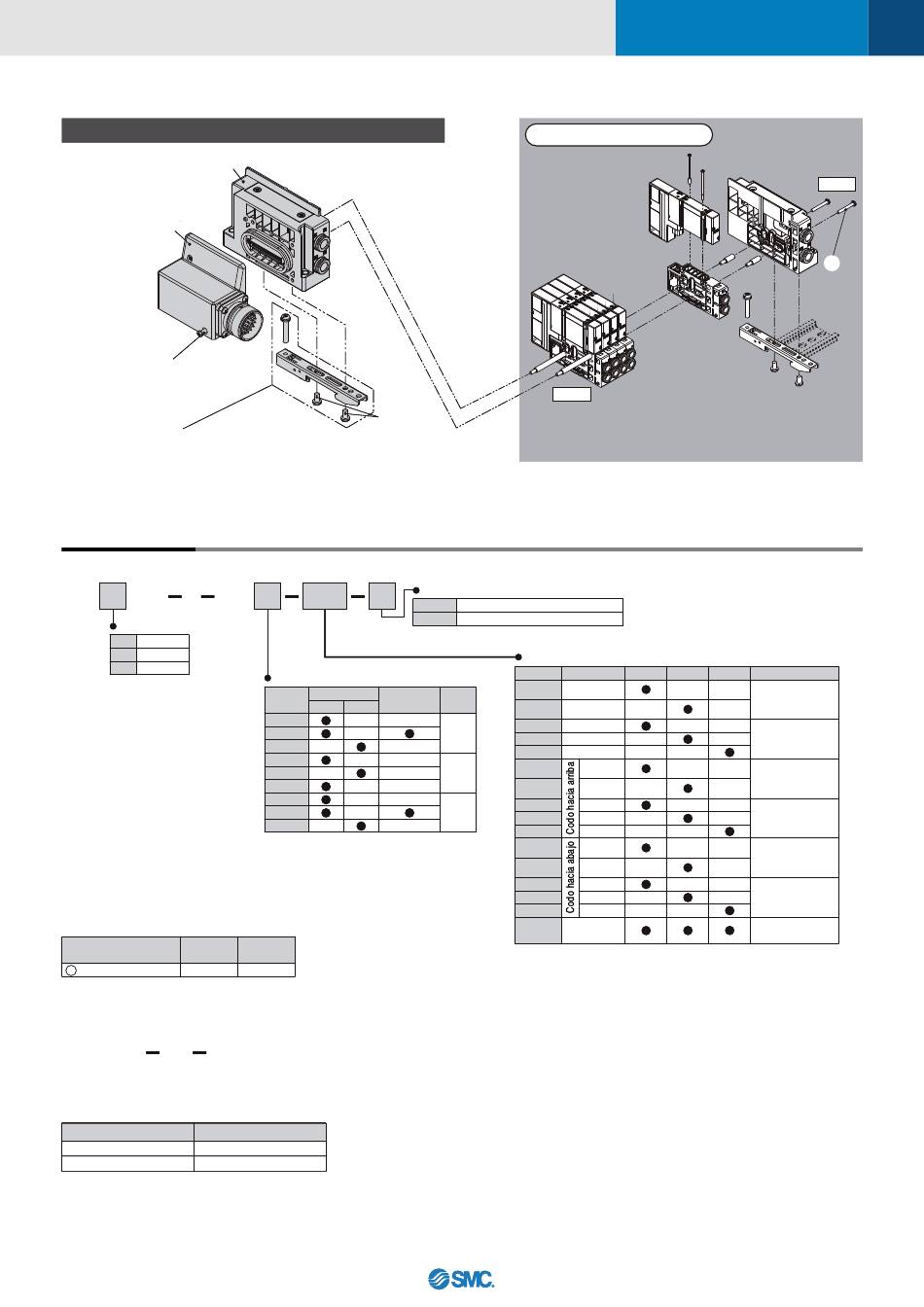 Codo hacia arriba

Codo hacia abajo

SMC