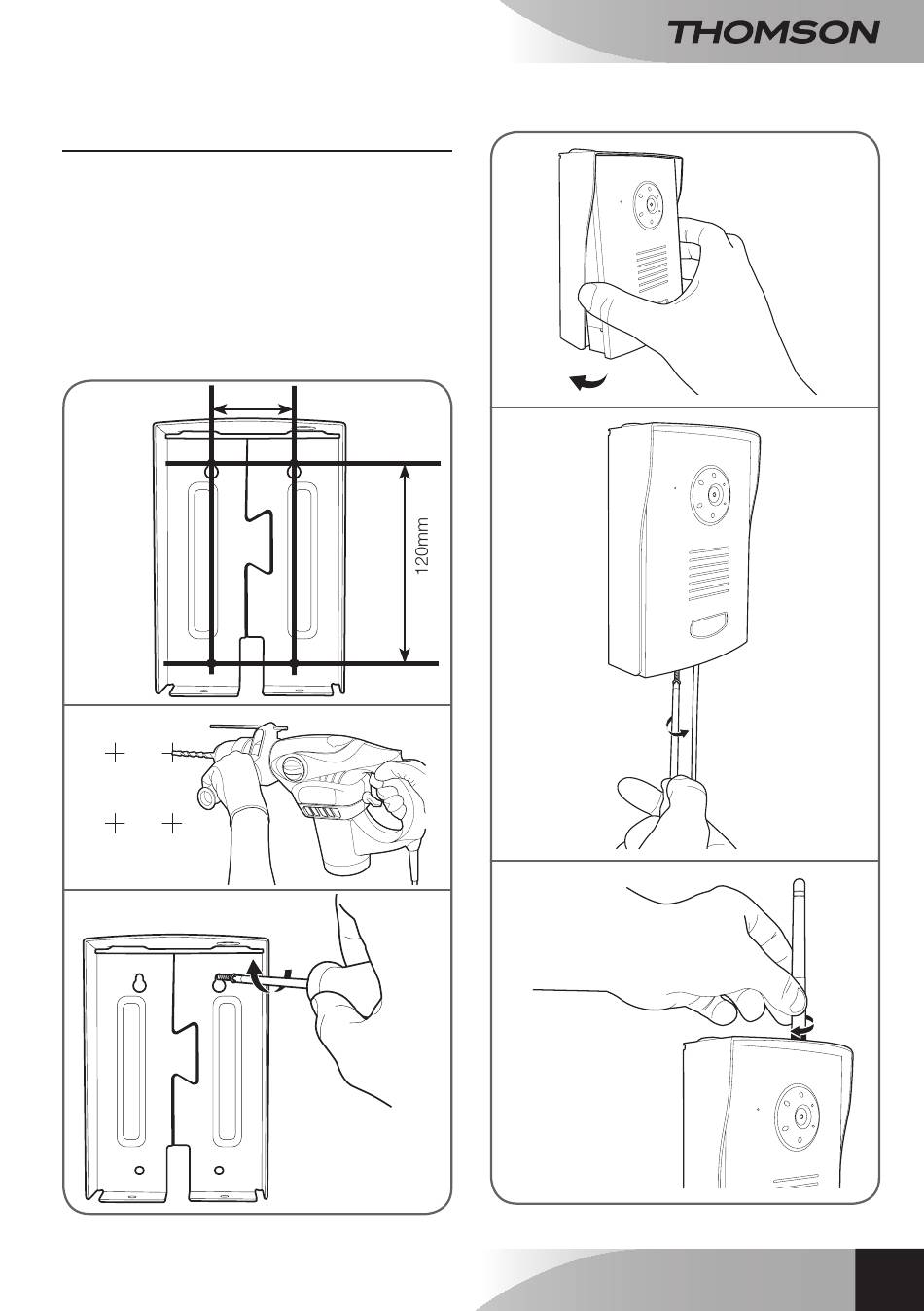 THOMSON

120mm