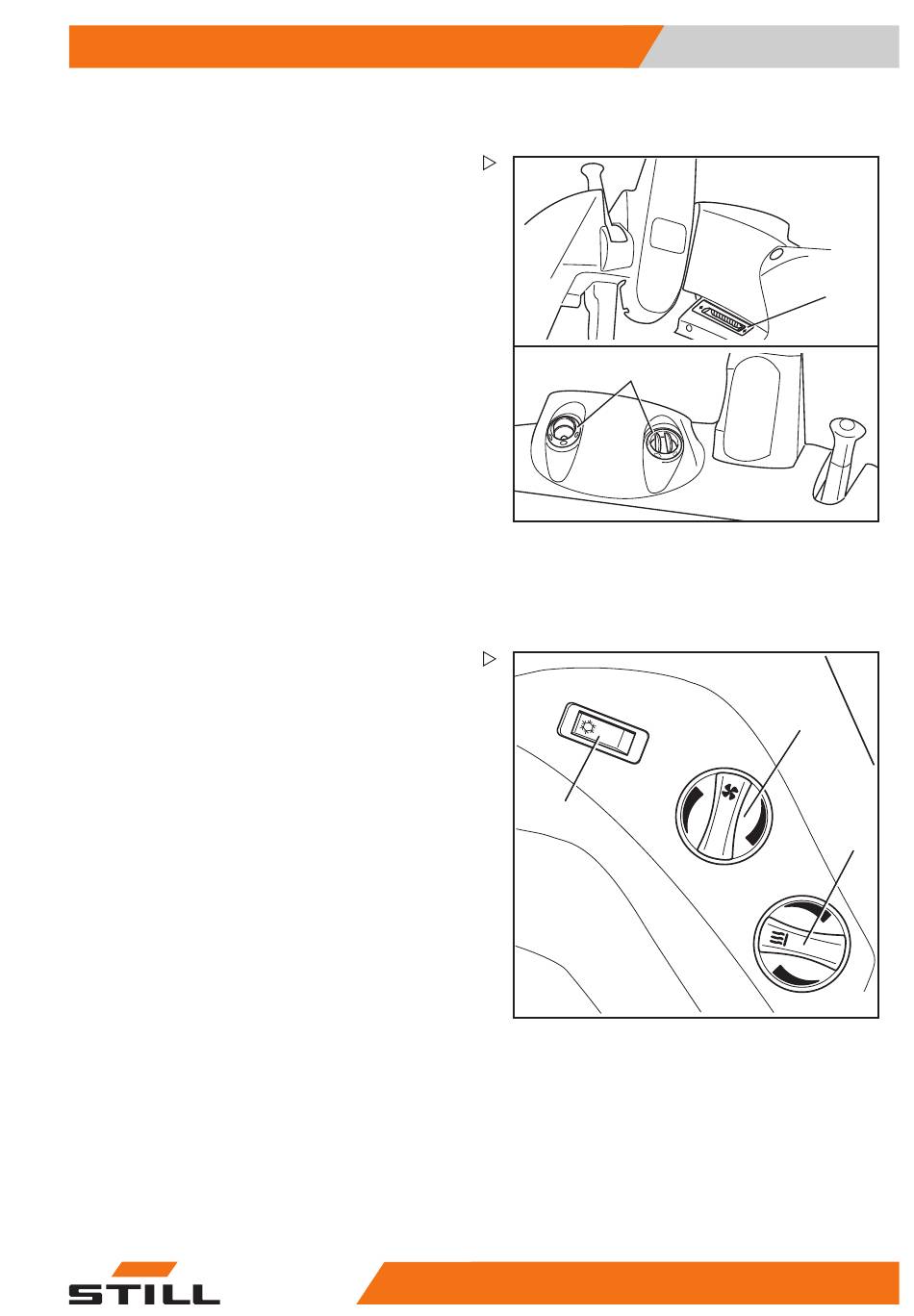 STILL