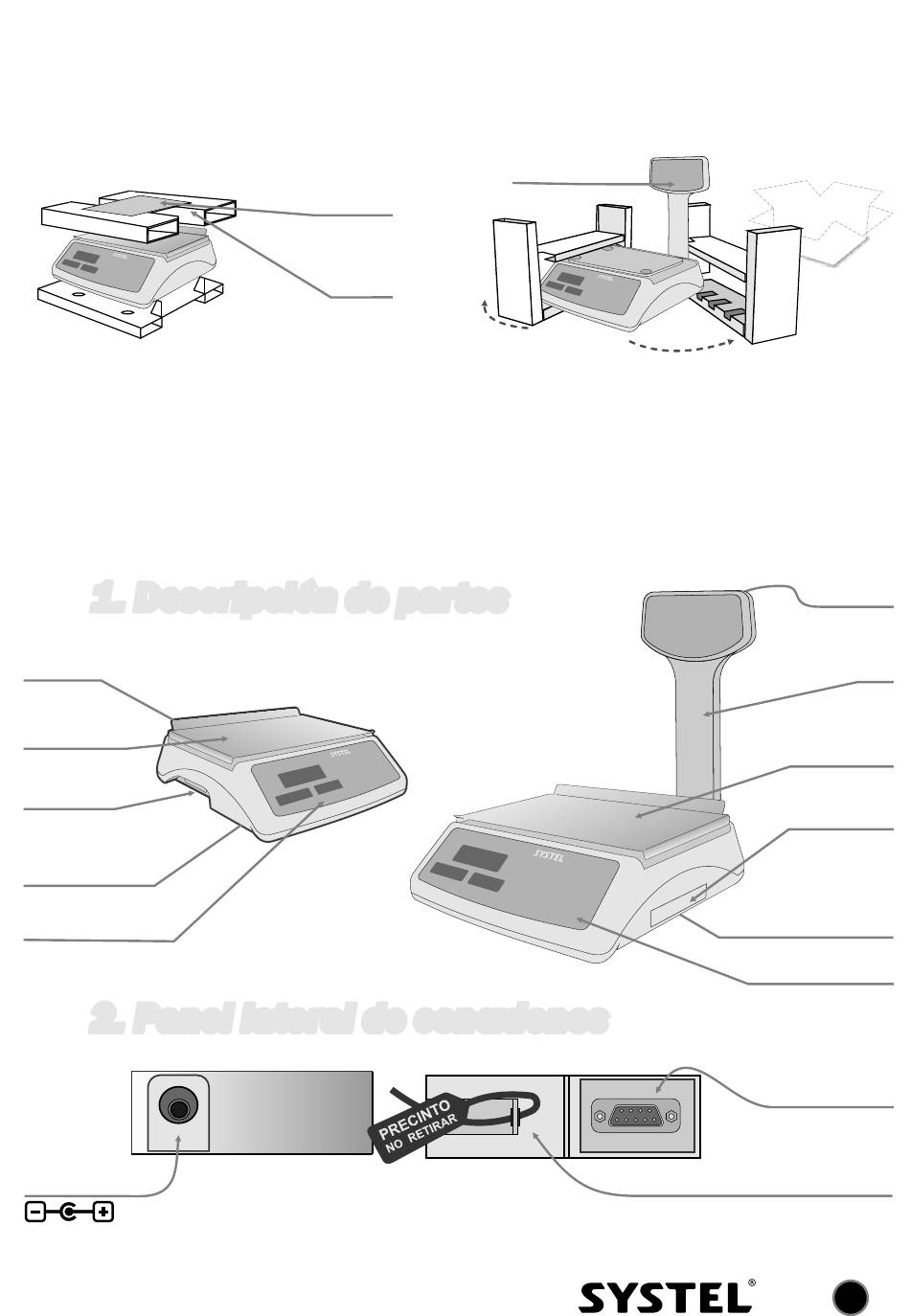 SYSTEL

SYSTEL

1. Descripción de partes

SYSTEL

SYSTEL

2. Panel lateral de conexiones

PRECINTO
NO RETIRAR

SYSTEL®