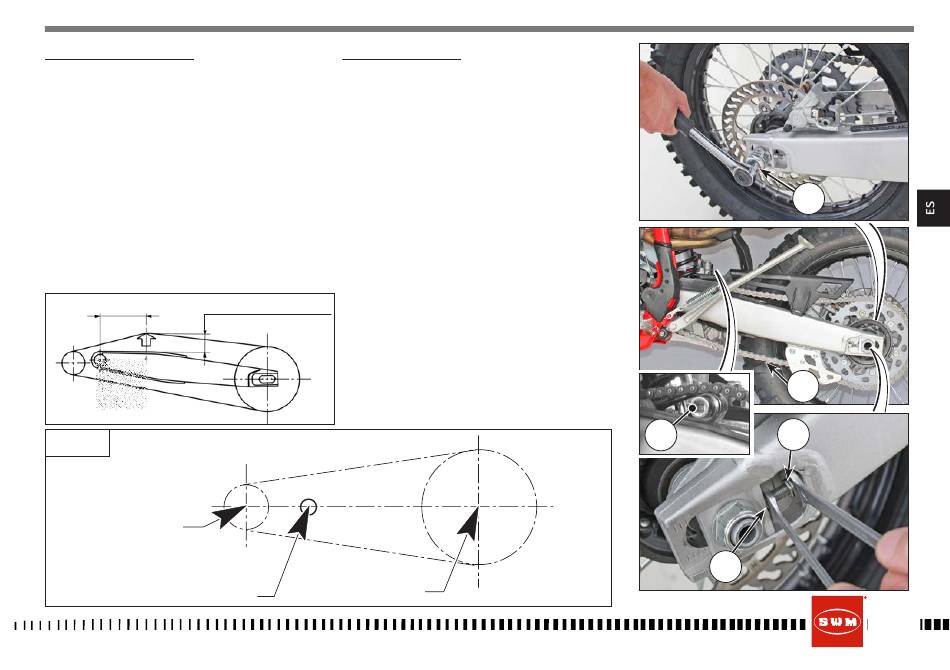 ES

SWM