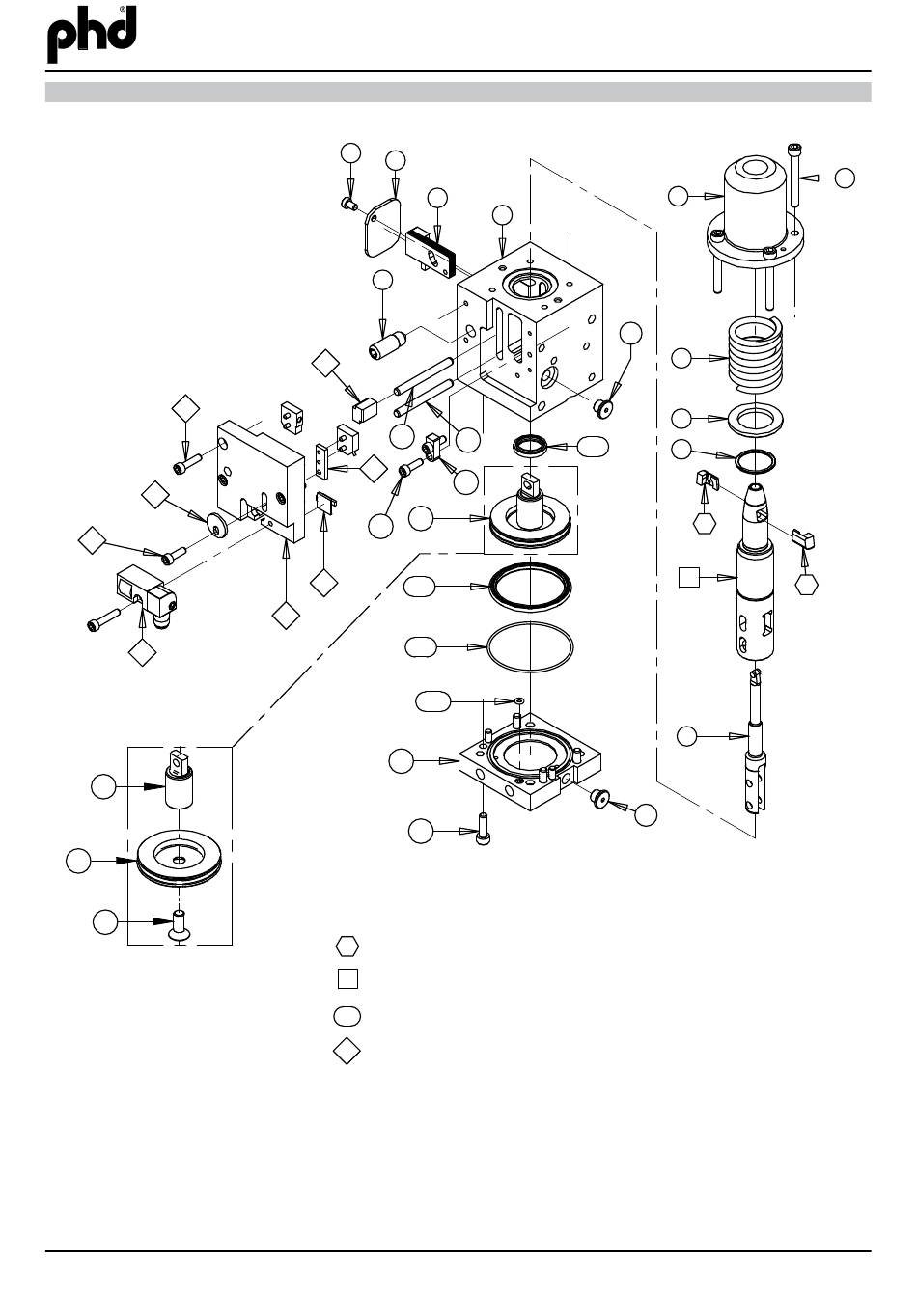 phd®