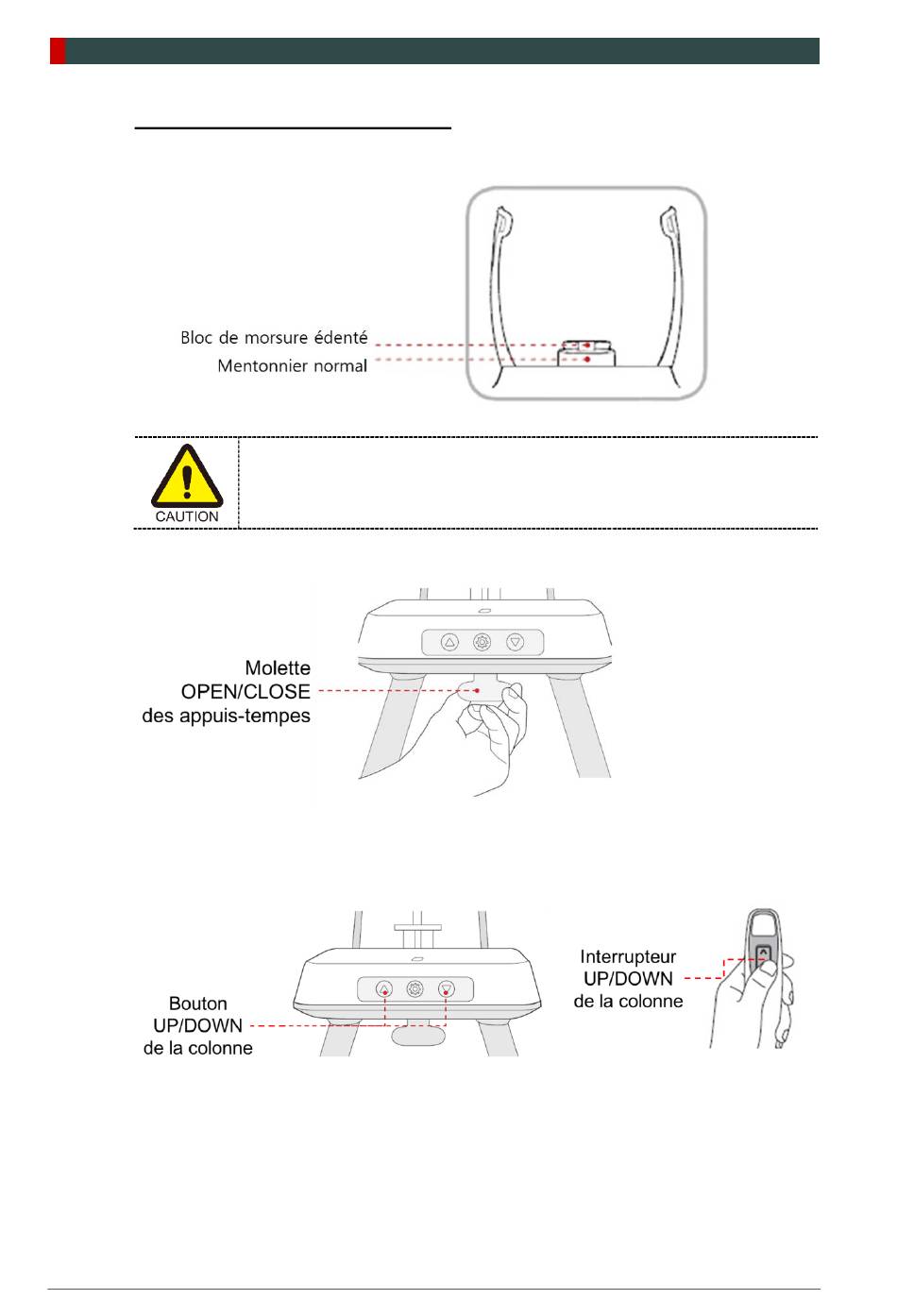 Bloc de morsure édenté
Mentonnier normal

CAUTION

Molette OPEN/CLOSE des appuis-tempes

Bouton UP/DOWN de la colonne

Interrupteur UP/DOWN de la colonne