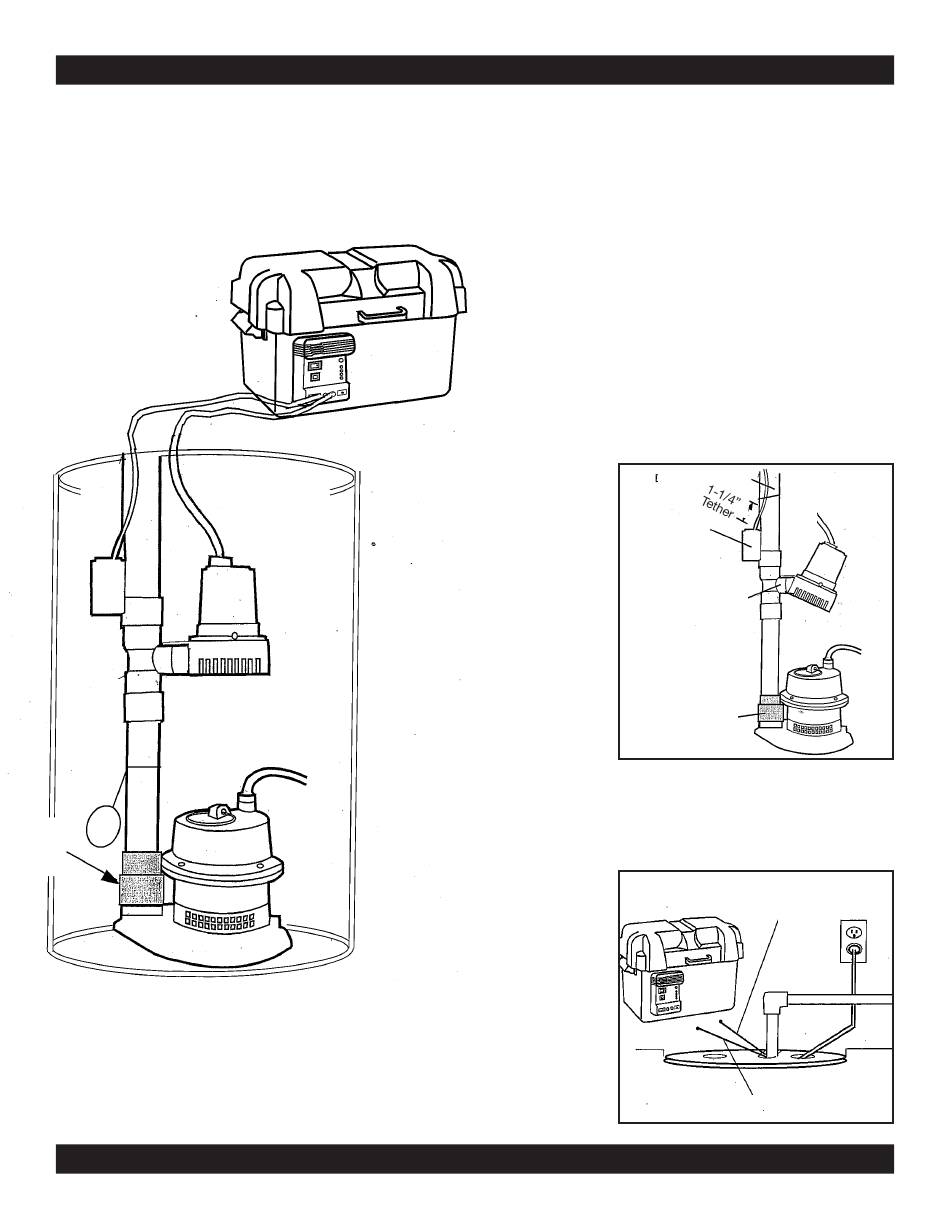 1-1/4"
Tether