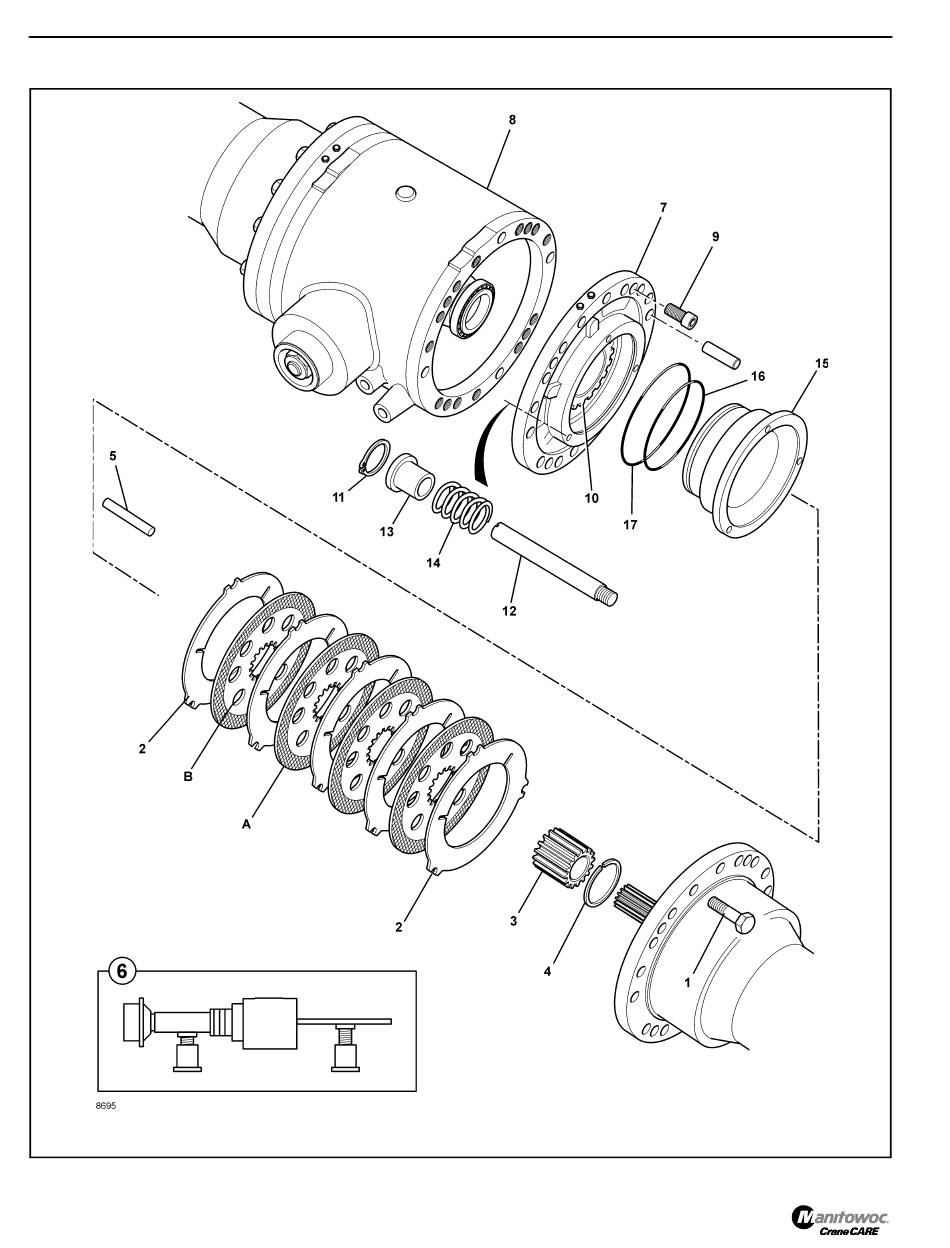 8
7
9
16
15
5
11
13
14
10
17
12
2
B
A
2
3
4
1
6
8695
Manitowoc
Crane CARE