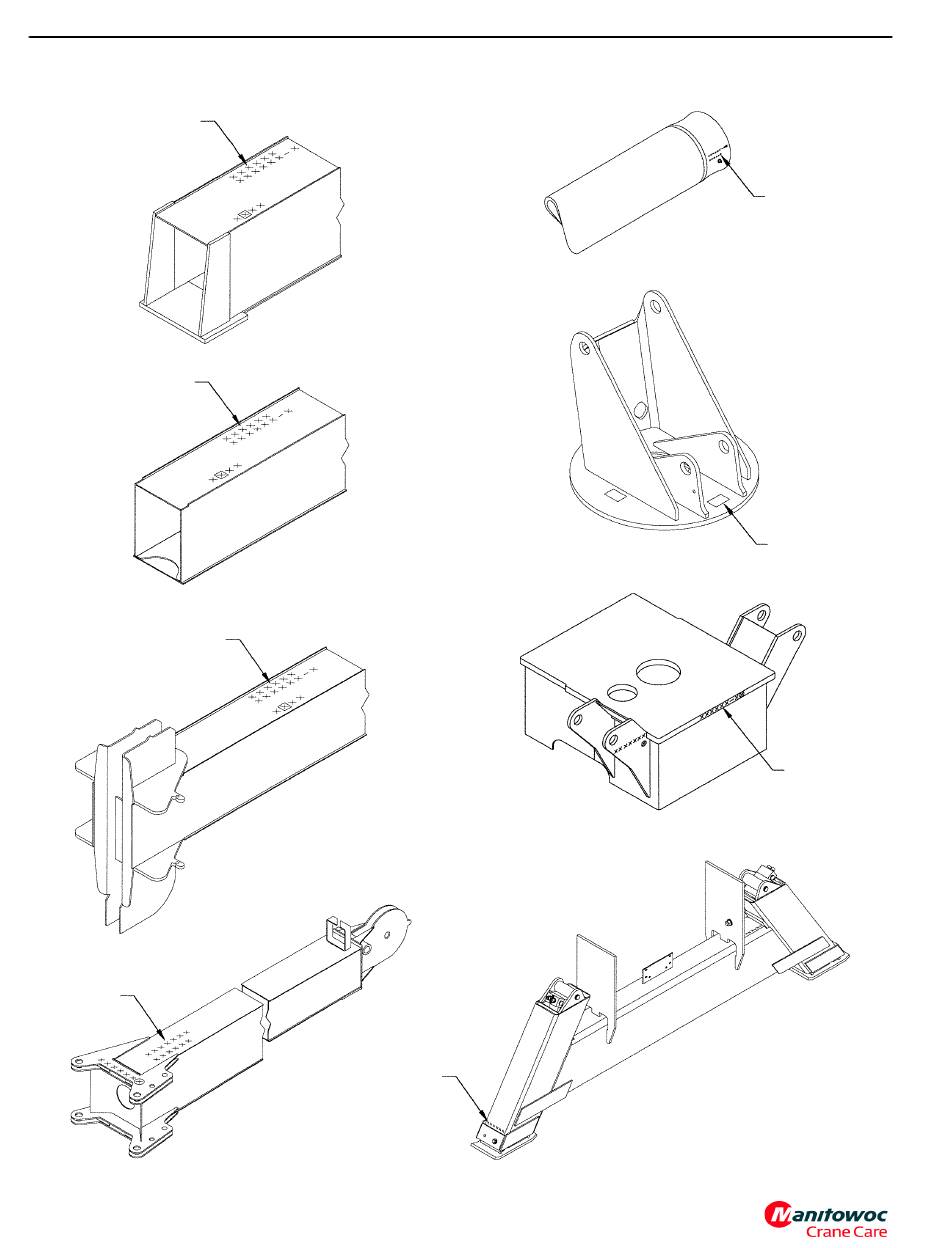 Manitowoc
Crane Care