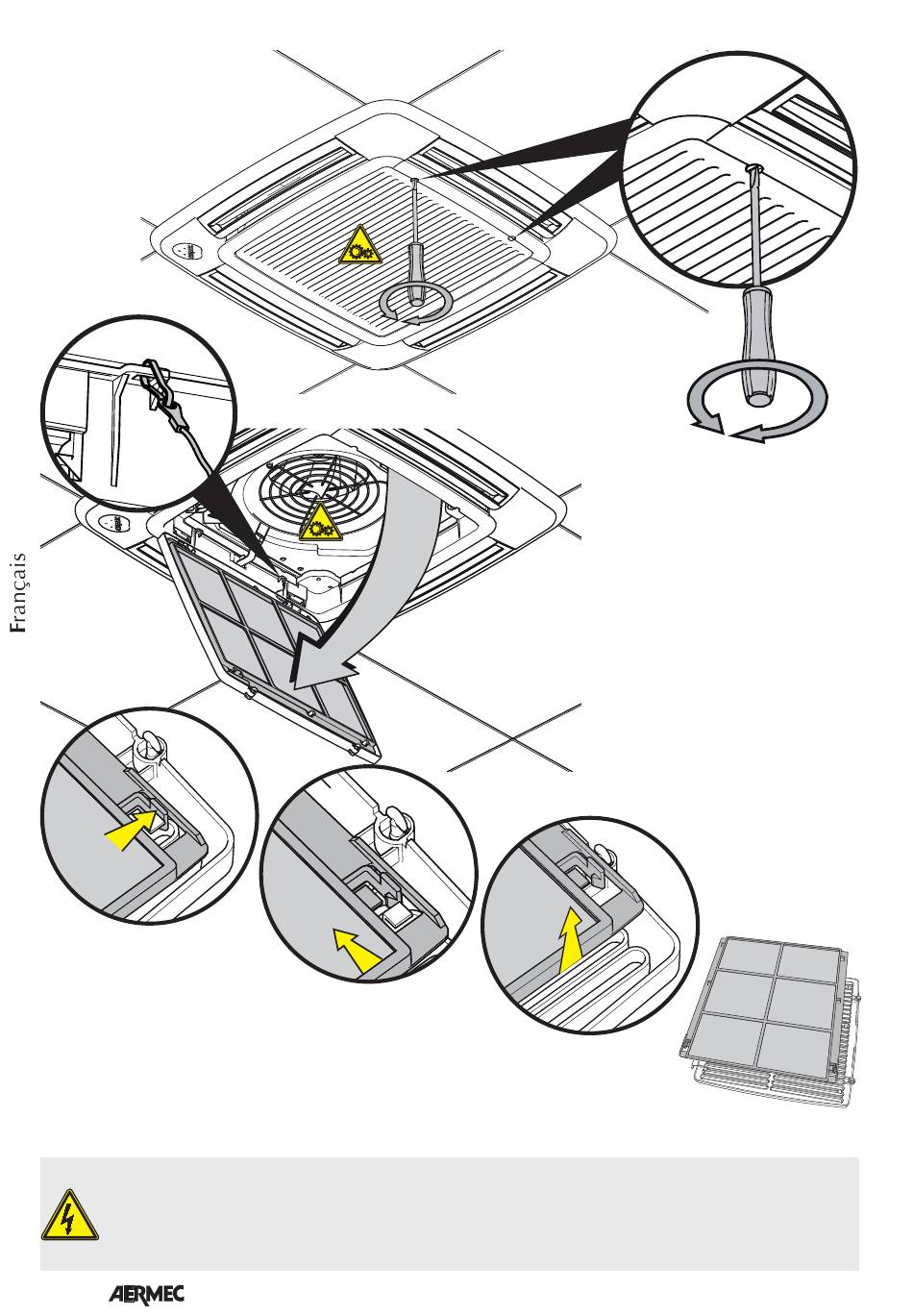 Français

AERMEC