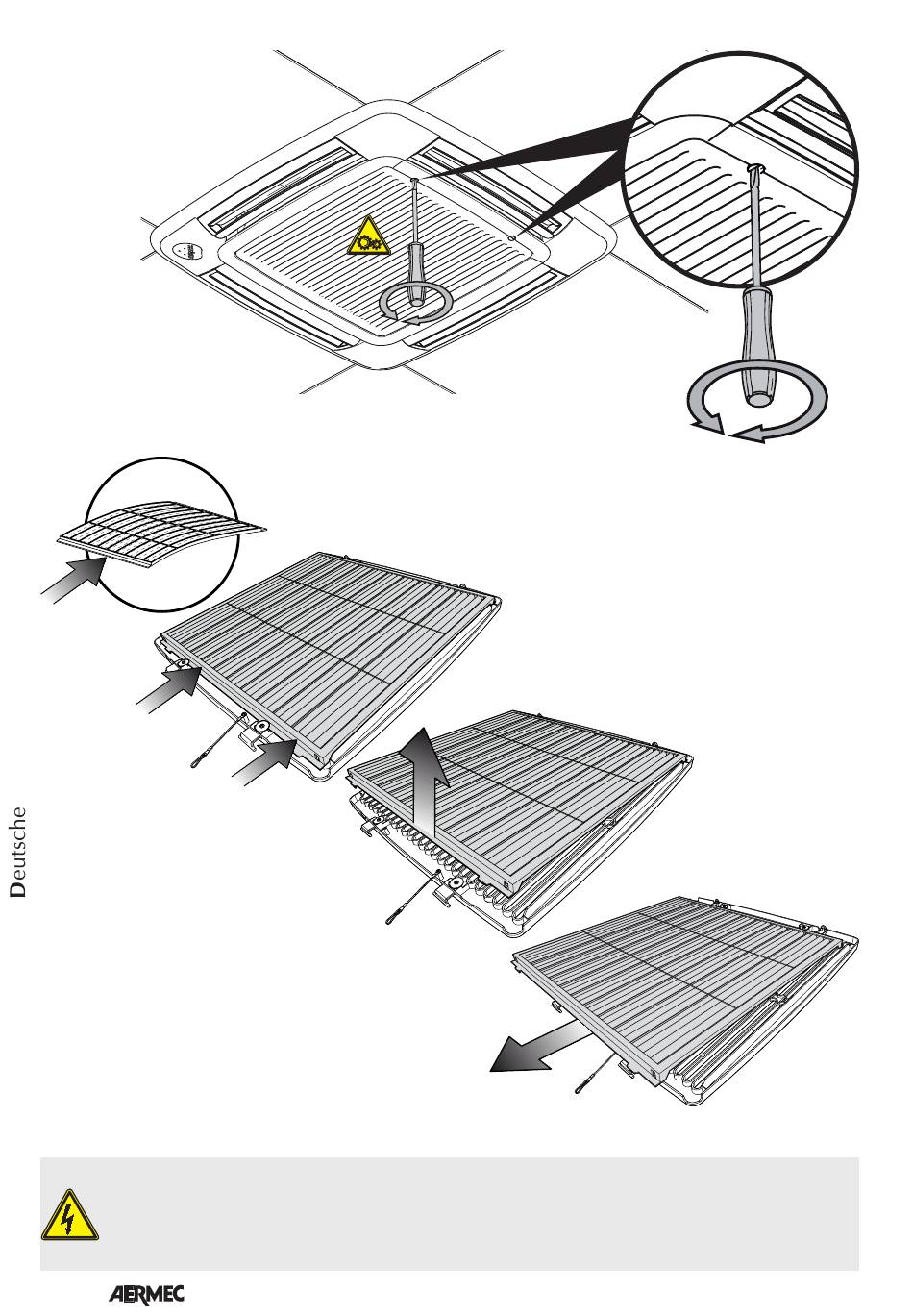 Deutsche

AERMEC