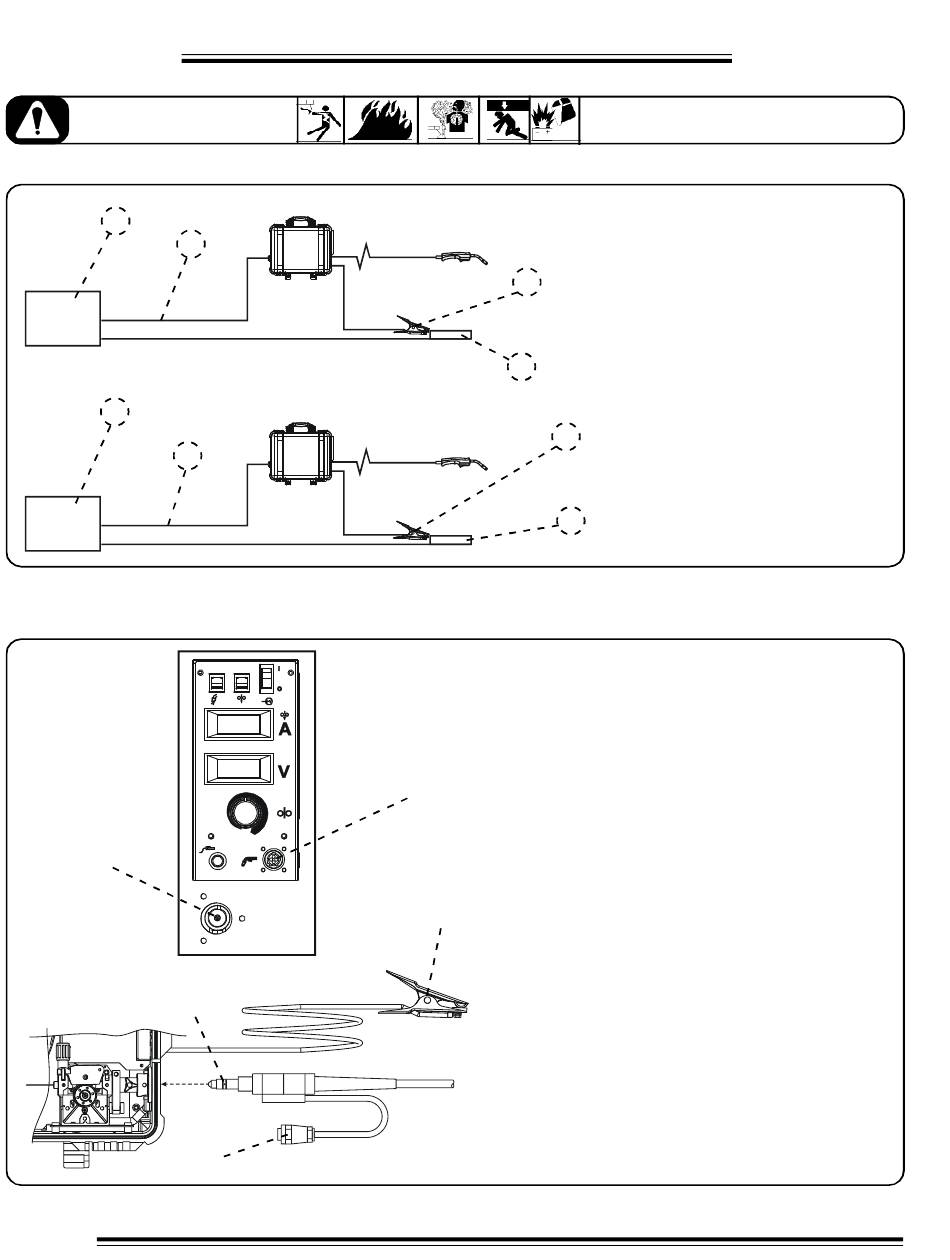 A

V